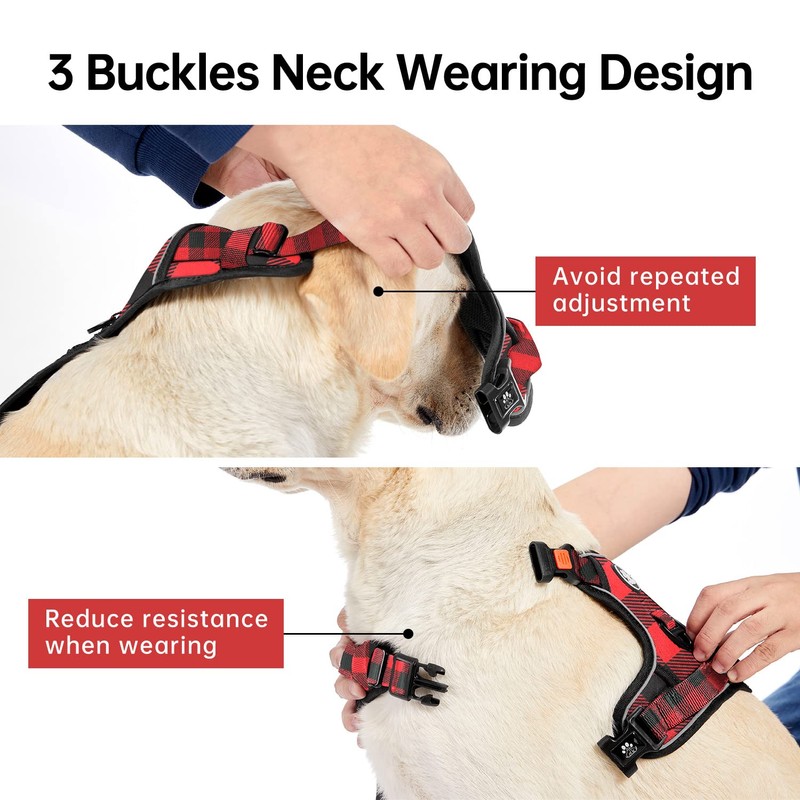 3 Buckles Neck Wearing Design

Avoid repeated adjustment

Reduce resistance when wearing