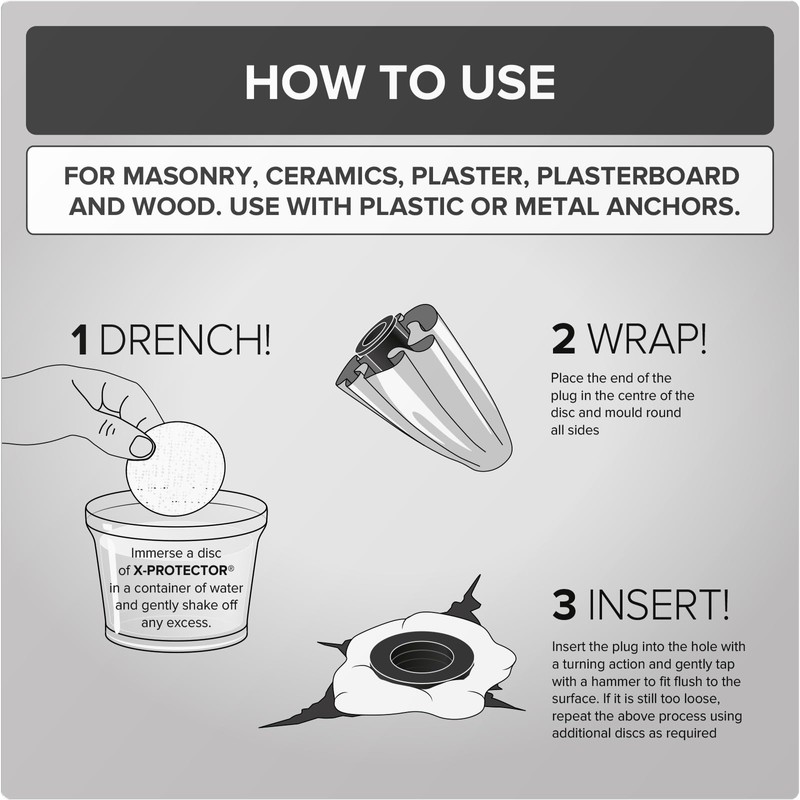 HOW TO USE

FOR MASONRY, CERAMICS, PLASTER, PLASTERBOARD AND WOOD. USE WITH PLASTIC OR METAL ANCHORS.

1 DRENCH!

Immerse a disc of X-PROTECTOR® in a container of water and gently shake off any excess.

2 WRAP!

Place the end of the plug in the centre of the disc and mould round all sides

3 INSERT!

Insert the plug into the hole with a turning action and gently tap with a hammer to fit flush to the surface. If it is still too loose, repeat the above process using additional discs as required