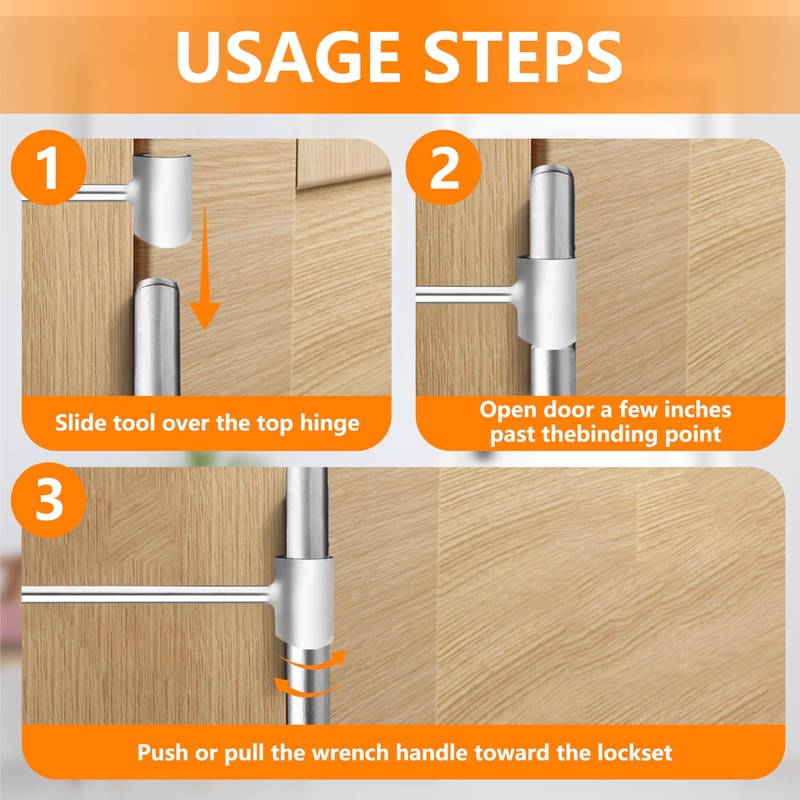 USAGE STEPS

1

Slide tool over the top hinge

2

Open door a few inches past thebinding point

3

Push or pull the wrench handle toward the lockset