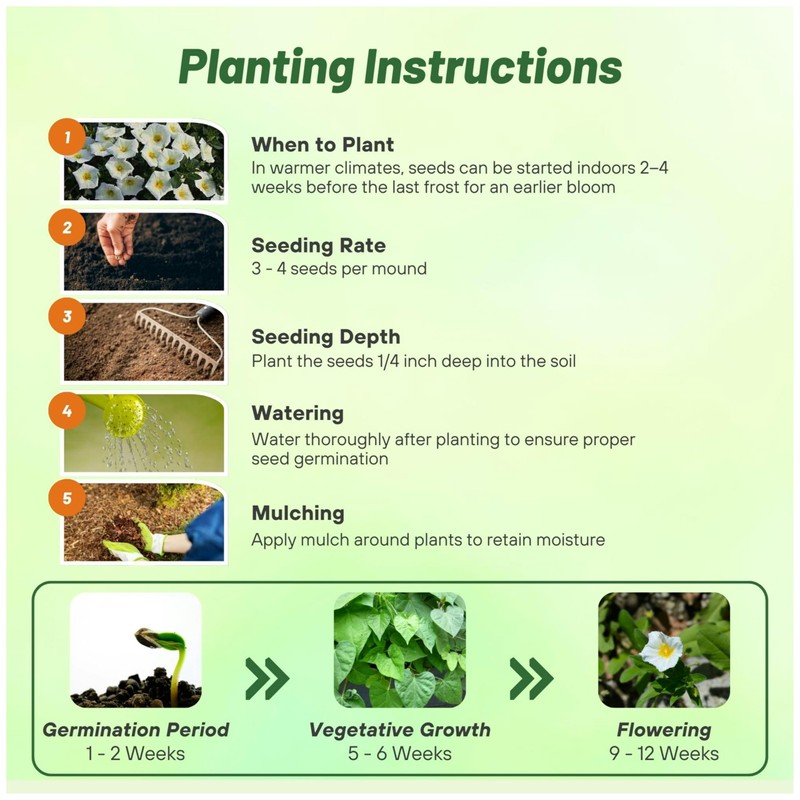 Planting Instructions

1
When to Plant
In warmer climates, seeds can be started indoors 2–4 weeks before the last frost for an earlier bloom

2
Seeding Rate
3 - 4 seeds per mound

3
Seeding Depth
Plant the seeds 1/4 inch deep into the soil

4
Watering
Water thoroughly after planting to ensure proper seed germination

5
Mulching
Apply mulch around plants to retain moisture

Germination Period
1 - 2 Weeks

Vegetative Growth
5 - 6 Weeks

Flowering
9 - 12 Weeks