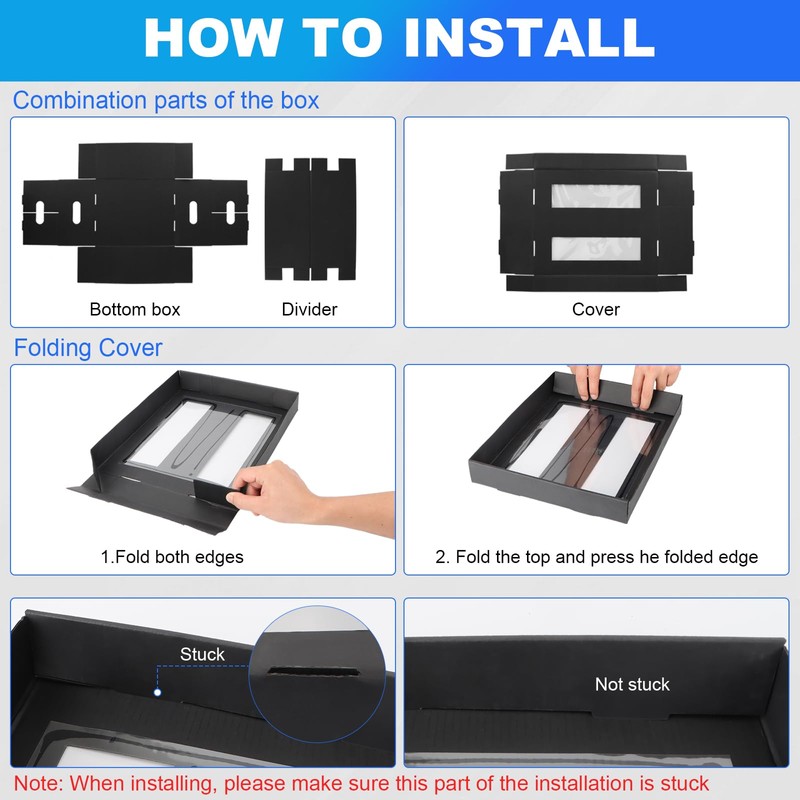 HOW TO INSTALL

Combination parts of the box

Bottom box

Divider

Cover

Folding Cover

1.Fold both edges

2. Fold the top and press he folded edge

Stuck

Not stuck

Note: When installing, please make sure this part of the installation is stuck