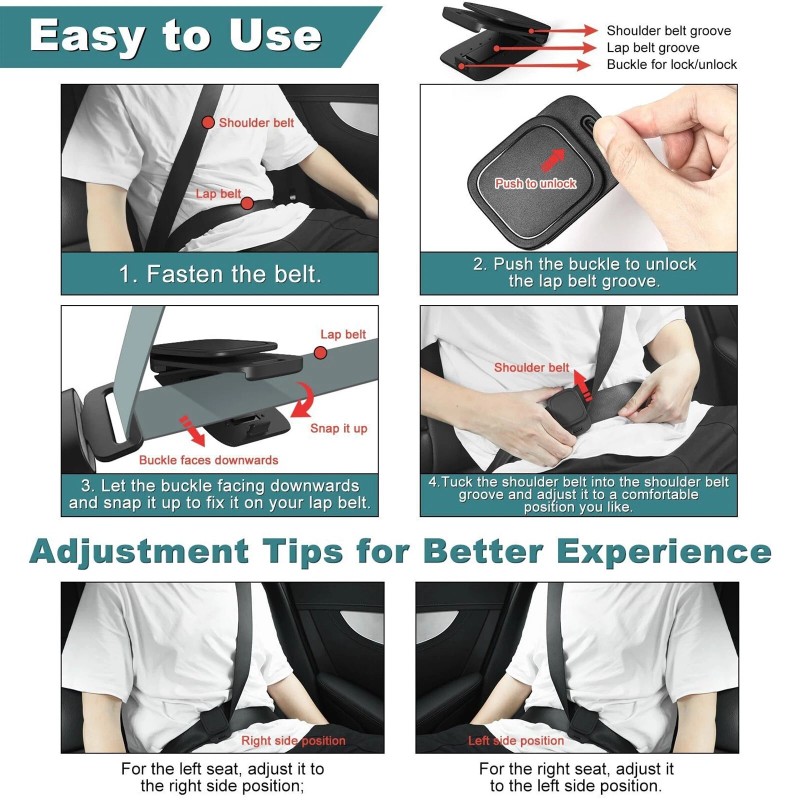 Easy to Use

Shoulder belt groove
Lap belt groove
Buckle for lock/unlock

Shoulder belt
Lap belt

1. Fasten the belt.

Push to unlock

2. Push the buckle to unlock the lap belt groove.

Lap belt
Snap it up
Buckle faces downwards

3. Let the buckle facing downwards and snap it up to fix it on your lap belt.

Shoulder belt

4.Tuck the shoulder belt into the shoulder belt groove and adjust it to a comfortable position you like.

Adjustment Tips for Better Experience

Right side position

For the left seat, adjust it to the right side position;

Left side position

For the right seat, adjust it to the left side position.