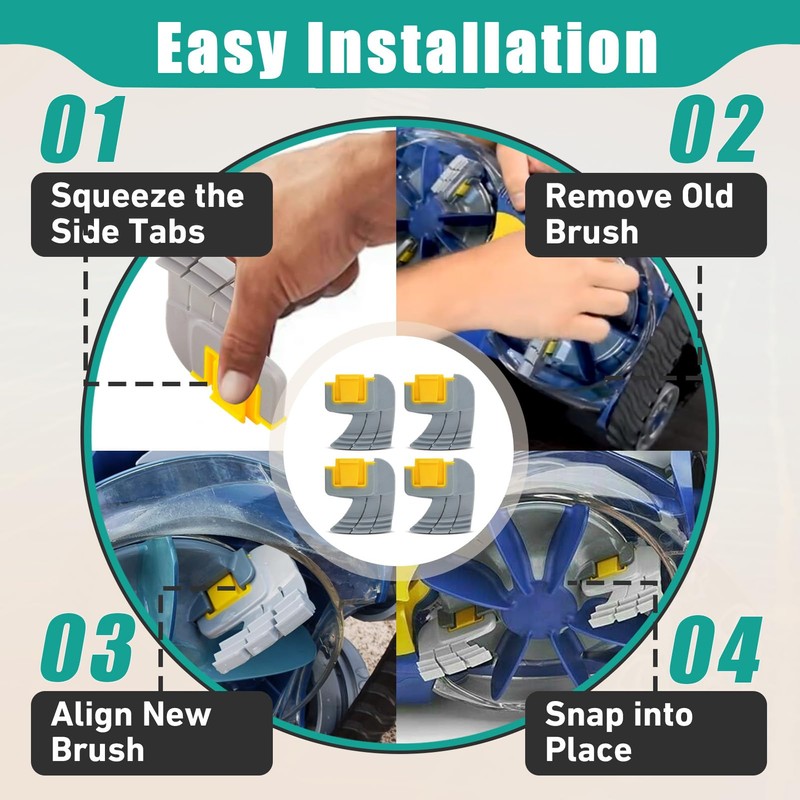 Easy Installation

01
Squeeze the Side Tabs

02
Remove Old Brush

03
Align New Brush

04
Snap into Place