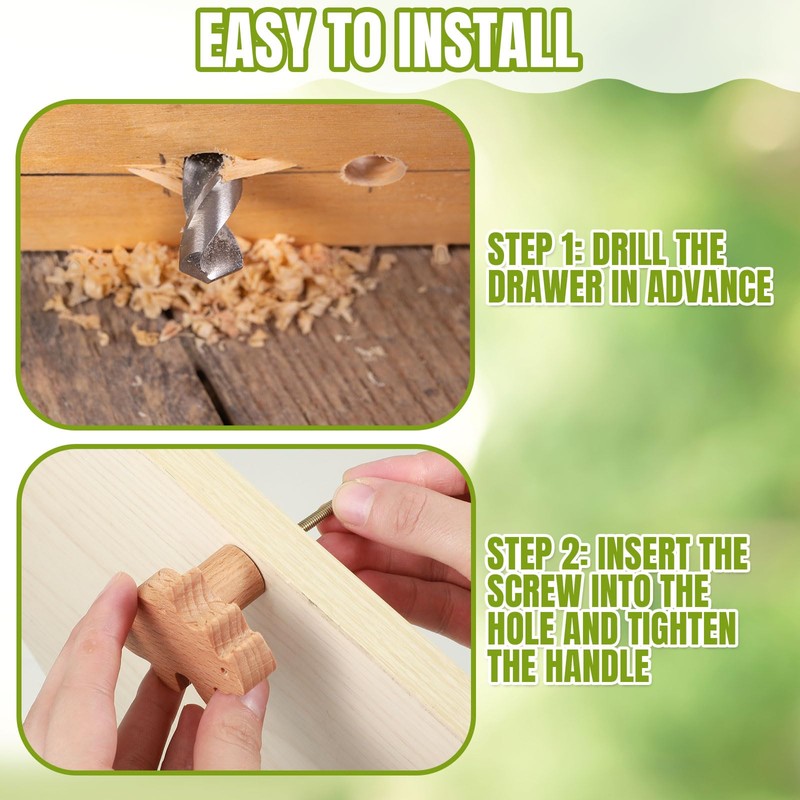 EASY TO INSTALL

STEP 1: DRILL THE DRAWER IN ADVANCE

STEP 2: INSERT THE SCREW INTO THE HOLE AND TIGHTEN THE HANDLE