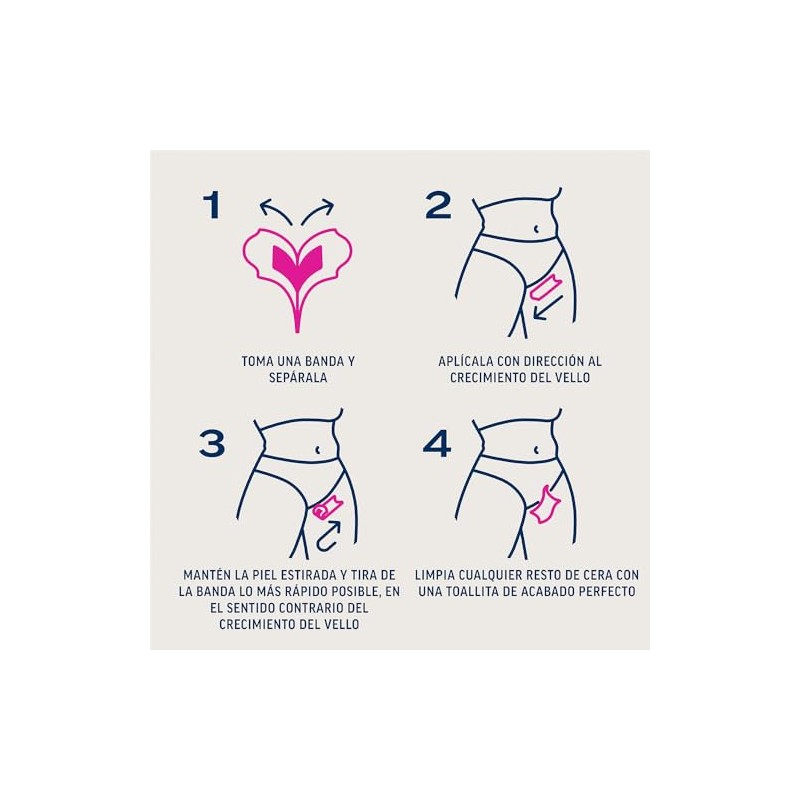 1

TOMA UNA BANDA Y SEPÁRALA

2

APLÍCALA CON DIRECCIÓN AL CRECIMIENTO DEL VELLO

3

MANTÉN LA PIEL ESTIRADA Y TIRA DE LA BANDA LO MÁS RÁPIDO POSIBLE, EN EL SENTIDO CONTRARIO DEL CRECIMIENTO DEL VELLO

4

LIMPIA CUALQUIER RESTO DE CERA CON UNA TOALLITA DE ACABADO PERFECTO