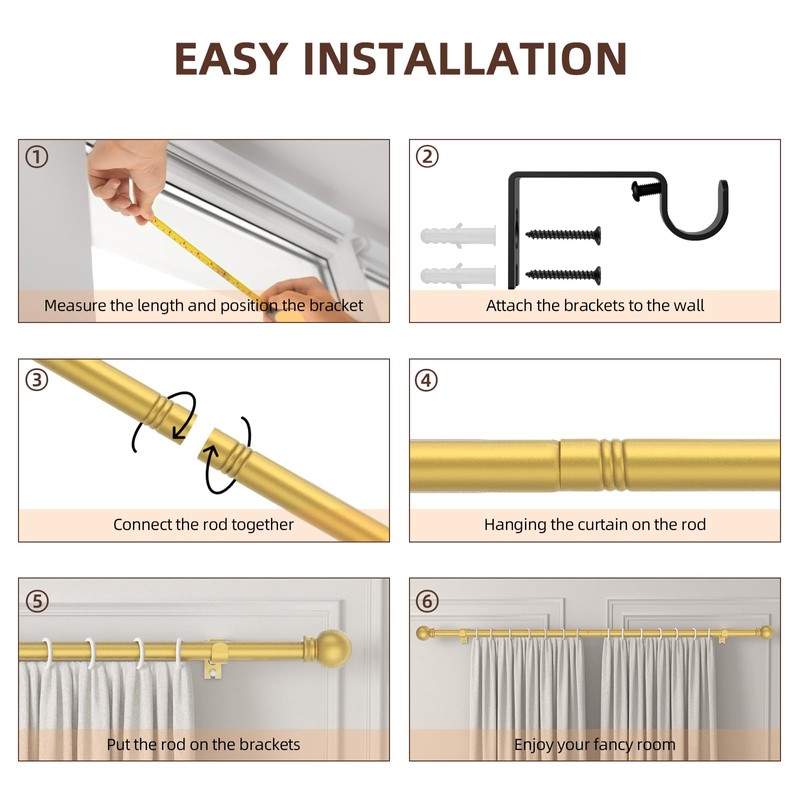 EASY INSTALLATION

①
Measure the length and position the bracket

②
Attach the brackets to the wall

③
Connect the rod together

④
Hanging the curtain on the rod

⑤
Put the rod on the brackets

⑥
Enjoy your fancy room