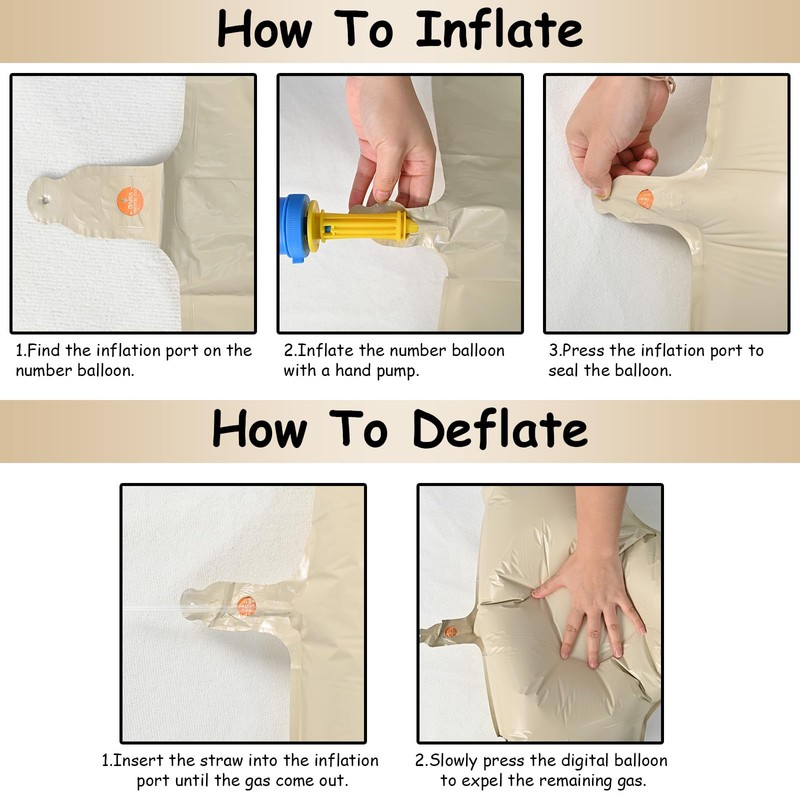 How To Inflate

1.Find the inflation port on the number balloon.

2.Inflate the number balloon with a hand pump.

3.Press the inflation port to seal the balloon.

How To Deflate

1.Insert the straw into the inflation port until the gas come out.

2.Slowly press the digital balloon to expel the remaining gas.