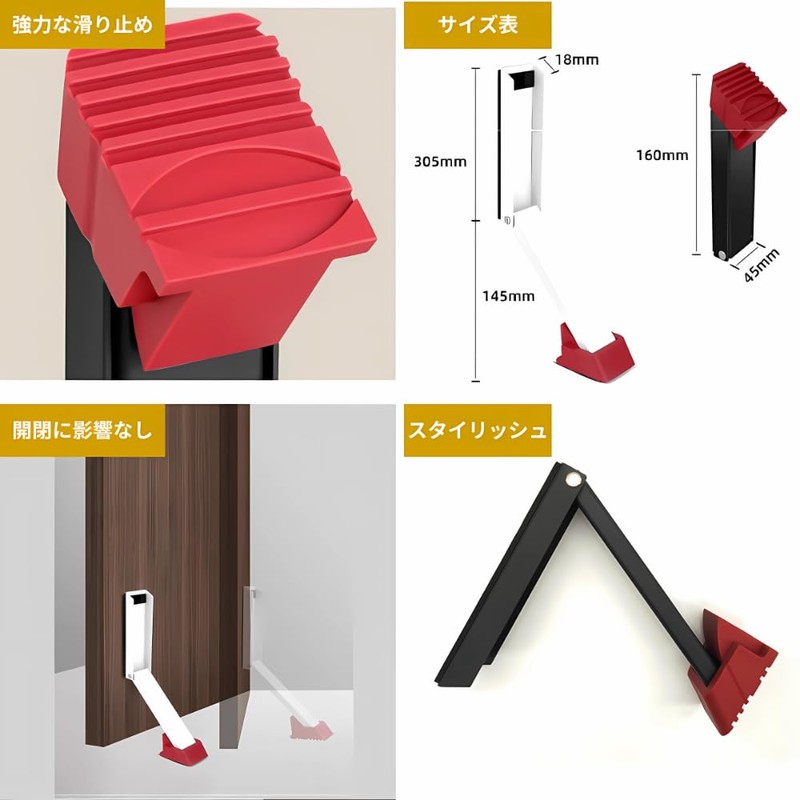 強力な滑り止め

サイズ表

18mm

305mm

145mm

160mm

45mm

開閉に影響なし

スタイリッシュ