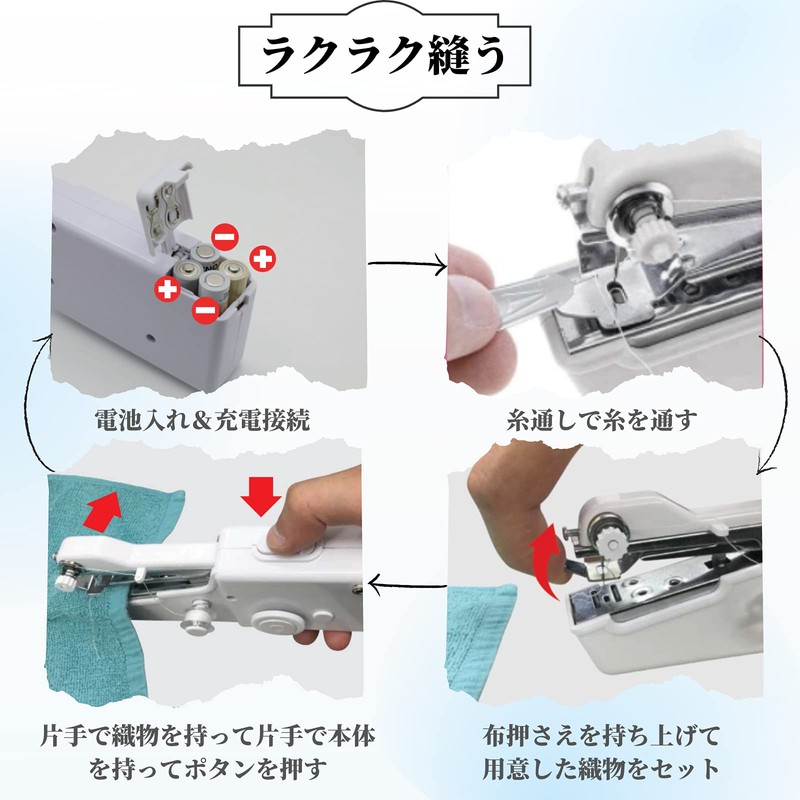 ラクラク縫う

電池入れ＆充電接続

糸通しで糸を通す

片手で織物を持って片手で本体を持ってポタンを押す

布押さえを持ち上げて用意した織物をセット