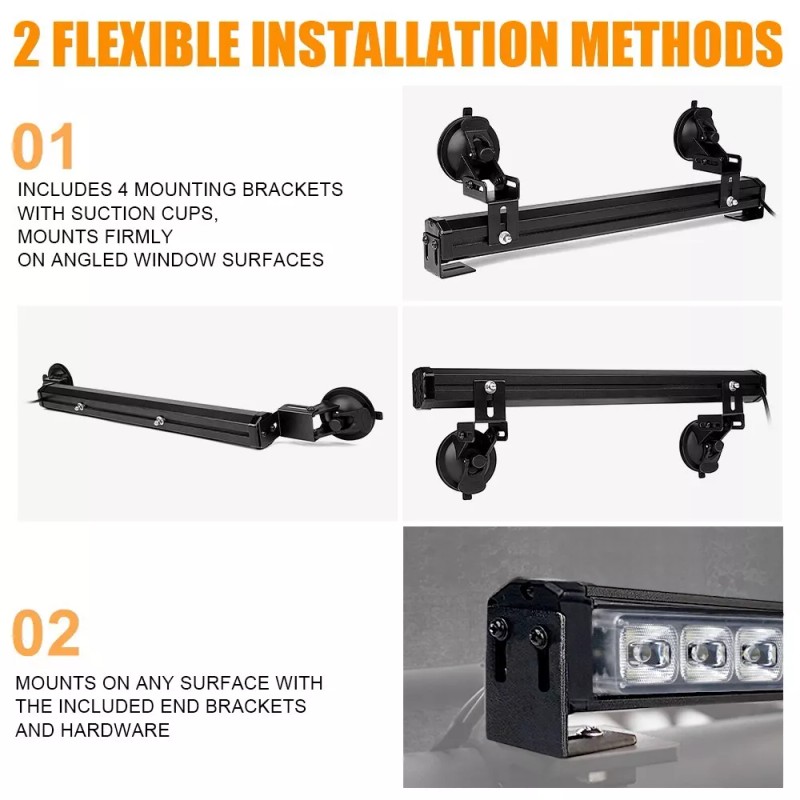 2 FLEXIBLE INSTALLATION METHODS

01

INCLUDES 4 MOUNTING BRACKETS WITH SUCTION CUPS, MOUNTS FIRMLY ON ANGLED WINDOW SURFACES

02

MOUNTS ON ANY SURFACE WITH THE INCLUDED END BRACKETS AND HARDWARE