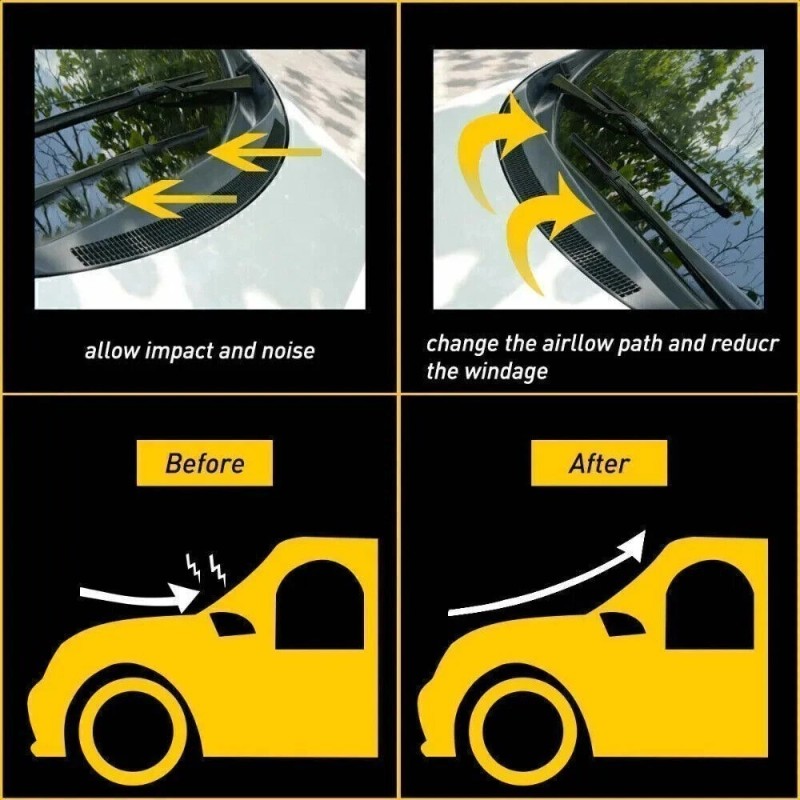 allow impact and noise

change the airllow path and reducr the windage

Before

After