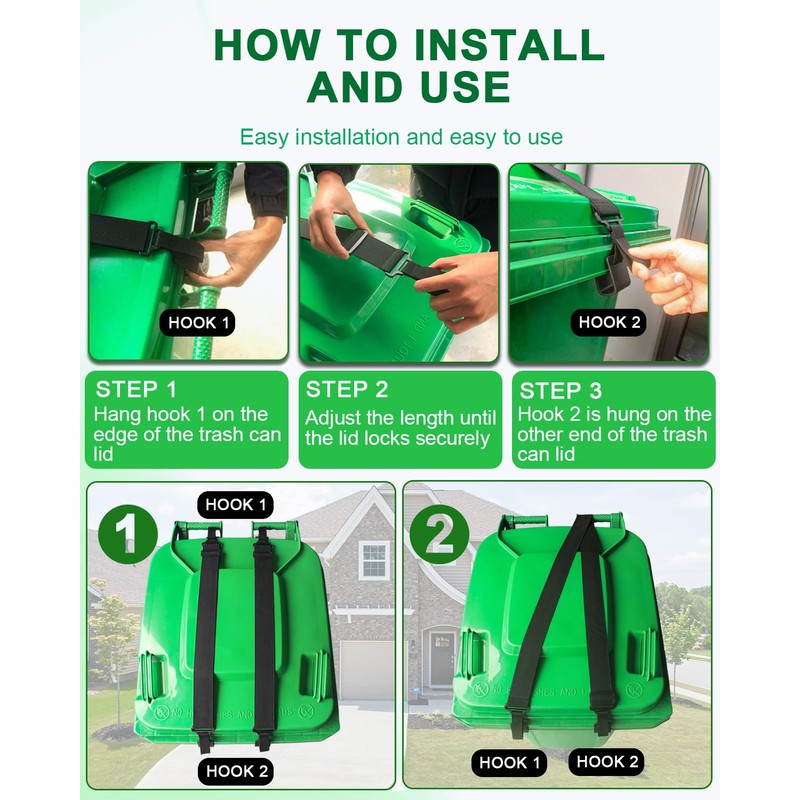 HOW TO INSTALL AND USE

Easy installation and easy to use

HOOK 1

HOOK 2

STEP 1
Hang hook 1 on the edge of the trash can lid

STEP 2
Adjust the length until the lid locks securely

STEP 3
Hook 2 is hung on the other end of the trash can lid

1

HOOK 1

HOOK 2

2

HOOK 1

HOOK 2