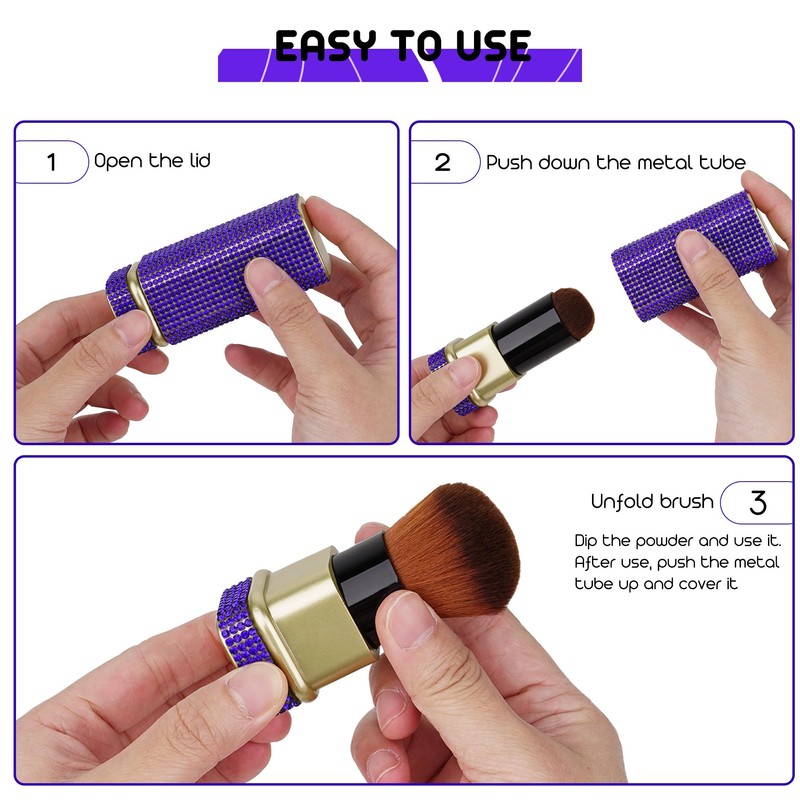 EASY TO USE

1 Open the lid

2 Push down the metal tube

Unfold brush 3

Dip the powder and use it. After use, push the metal tube up and cover it