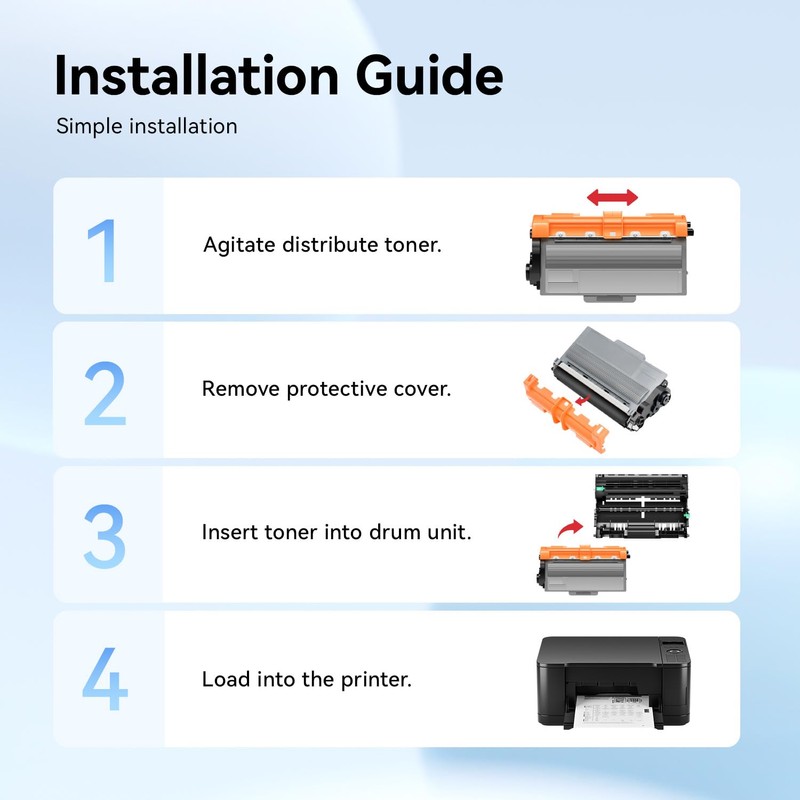 Installation Guide

Simple installation

1

Agitate distribute toner.

2

Remove protective cover.

3

Insert toner into drum unit.

4

Load into the printer.