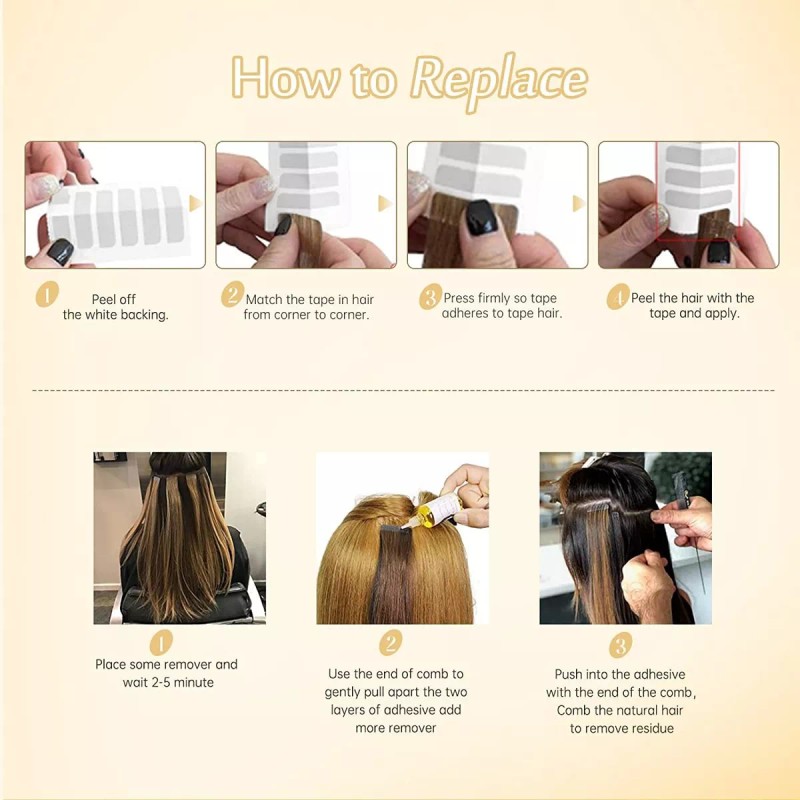 How to Replace

1 Peel off the white backing.

2 Match the tape in hair from corner to corner.

3 Press firmly so tape adheres to tape hair.

4 Peel the hair with the tape and apply.

1 Place some remover and wait 2-5 minute

2 Use the end of comb to gently pull apart the two layers of adhesive add more remover

3 Push into the adhesive with the end of the comb, Comb the natural hair to remove residue