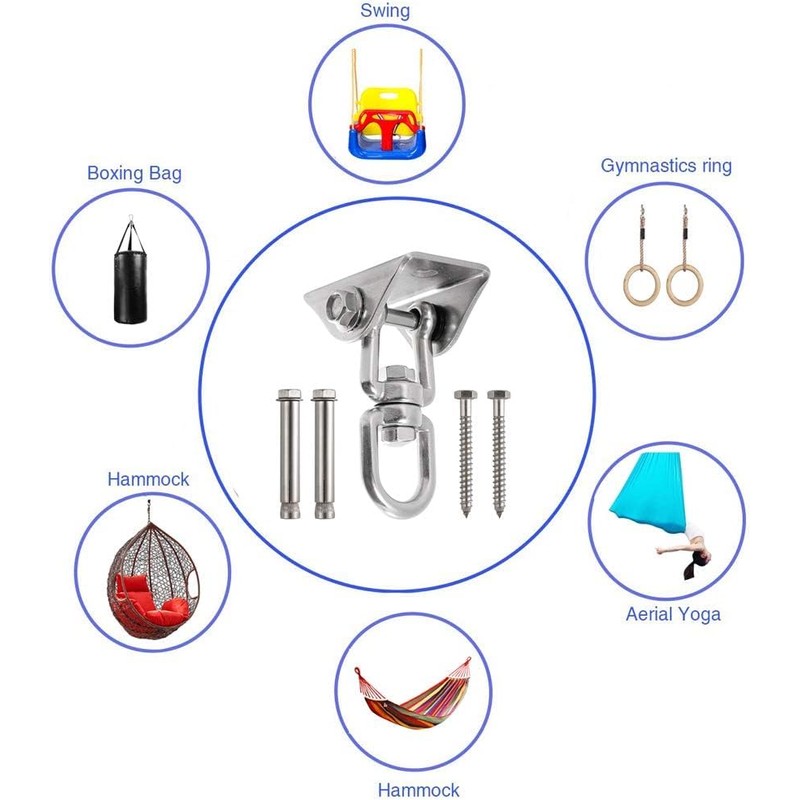 Swing

Boxing Bag

Gymnastics ring

Hammock

Aerial Yoga

Hammock