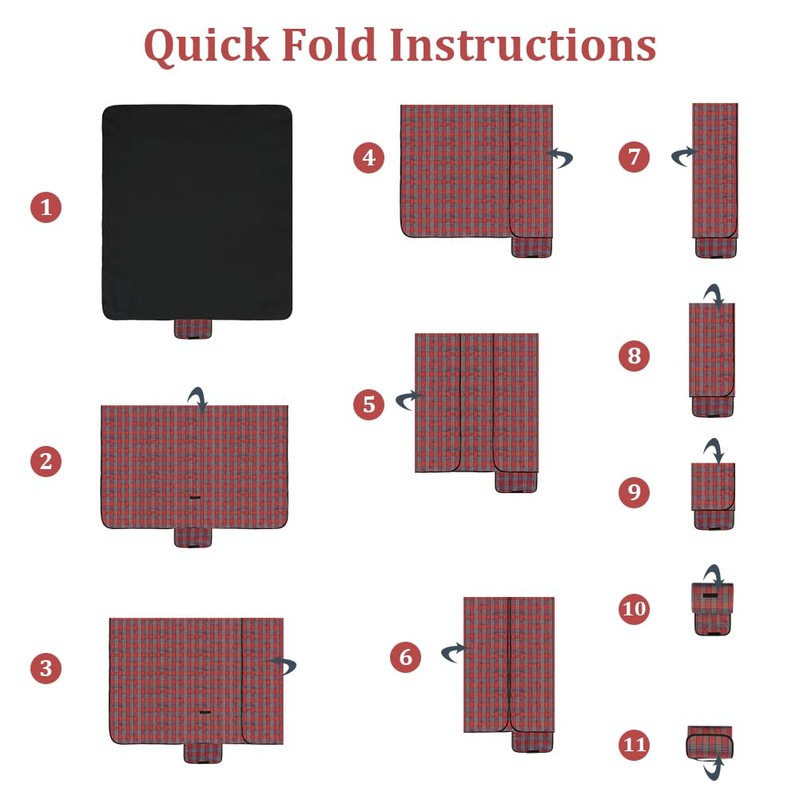 Quick Fold Instructions

1

2

3

4

5

6

7

8

9

10

11