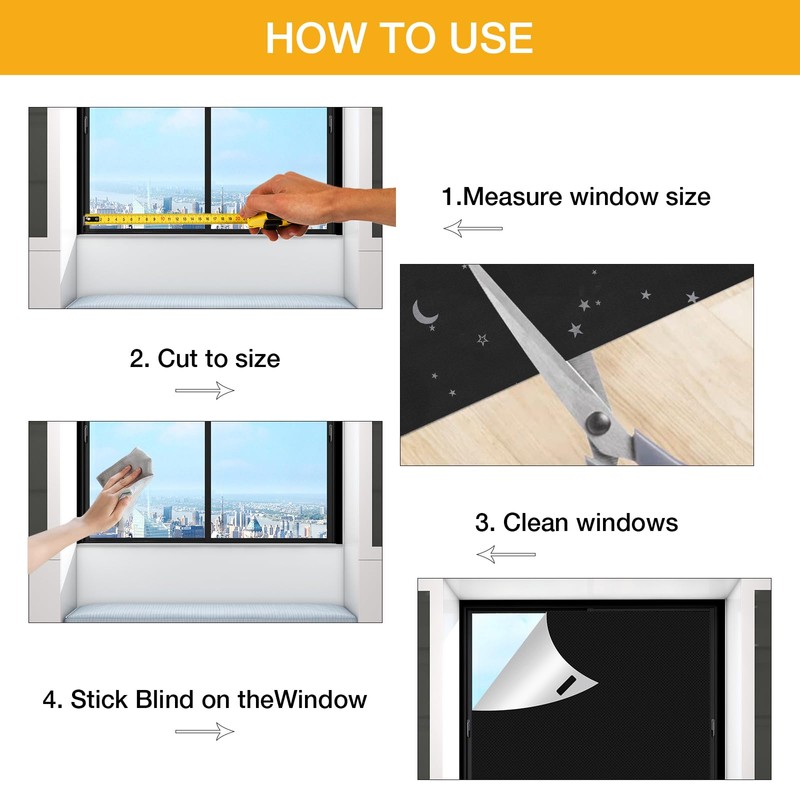 HOW TO USE

1.Measure window size

2. Cut to size

3. Clean windows

4. Stick Blind on theWindow