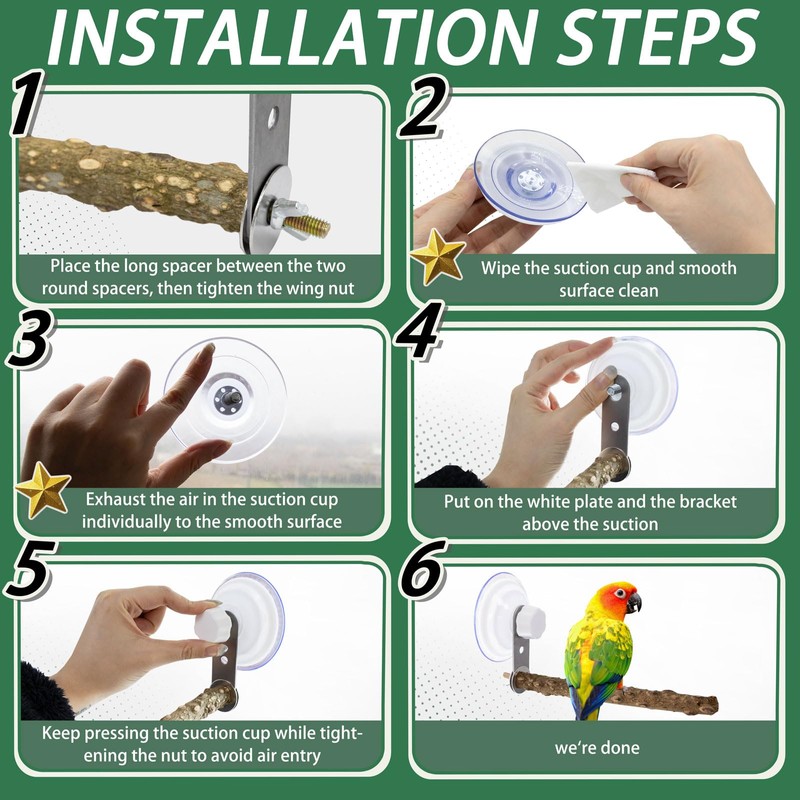 INSTALLATION STEPS

1

Place the long spacer between the two round spacers, then tighten the wing nut

2

Wipe the suction cup and smooth surface clean

3

Exhaust the air in the suction cup individually to the smooth surface

4

Put on the white plate and the bracket above the suction

5

Keep pressing the suction cup while tightening the nut to avoid air entry

6

we're done