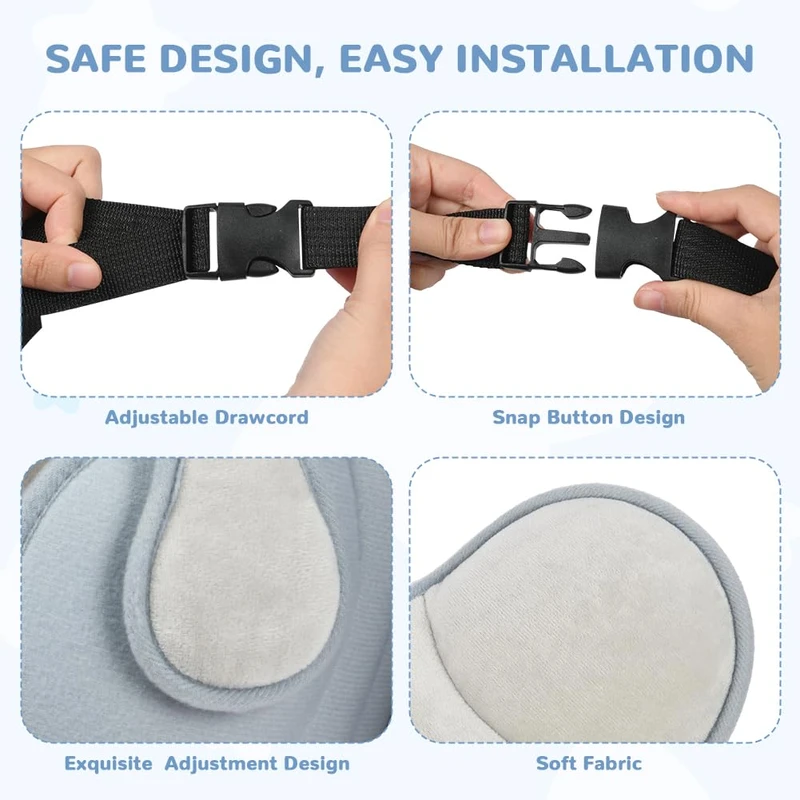 SAFE DESIGN, EASY INSTALLATION

Adjustable Drawcord

Snap Button Design

Exquisite Adjustment Design

Soft Fabric