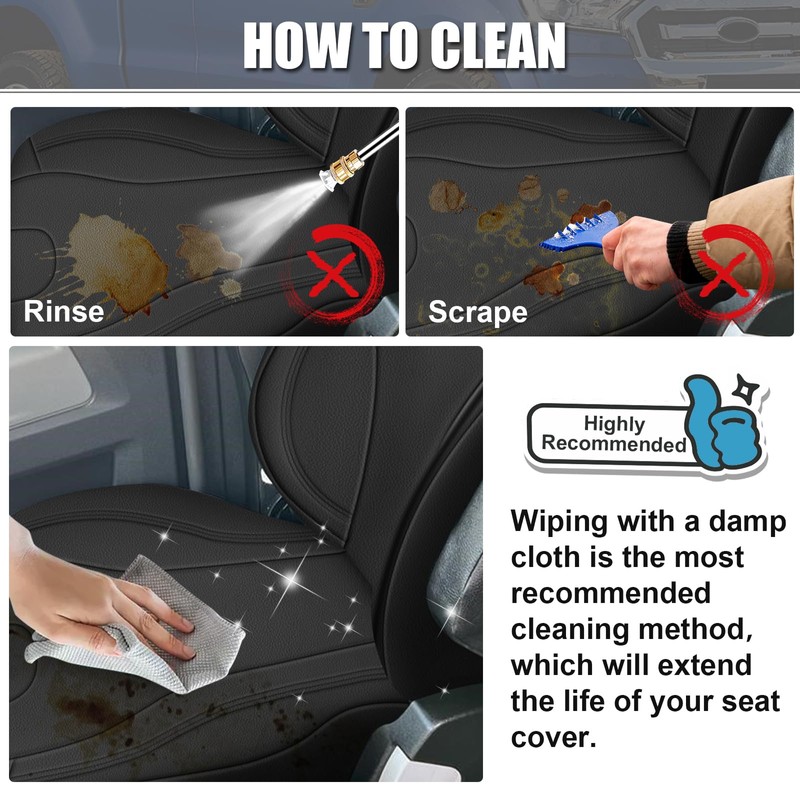 HOW TO CLEAN

Rinse

Scrape

Highly Recommended

Wiping with a damp cloth is the most recommended cleaning method, which will extend the life of your seat cover.