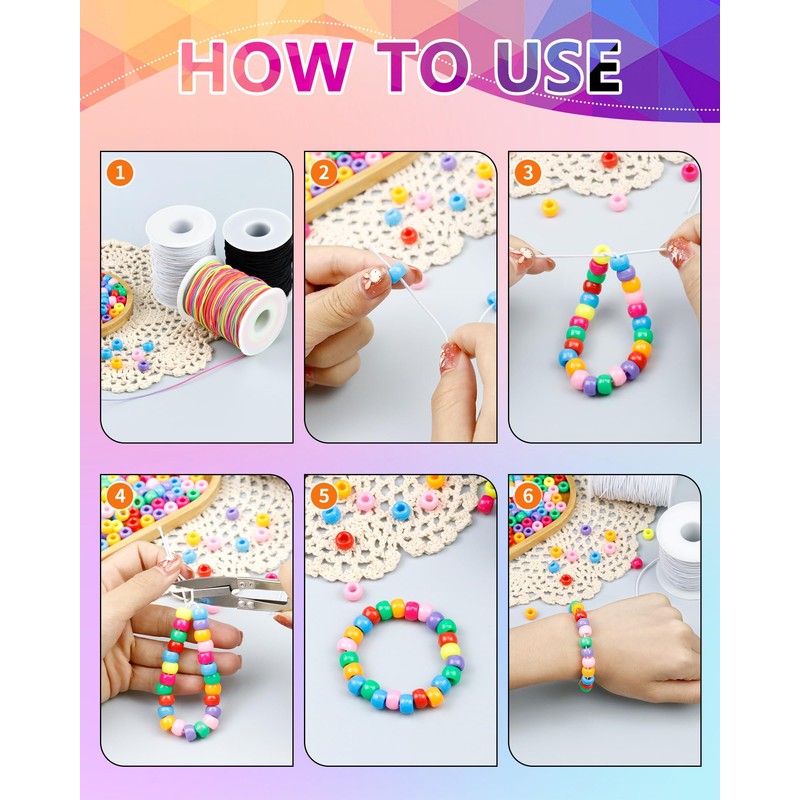 HOW TO USE

1

2

3

4

5

6