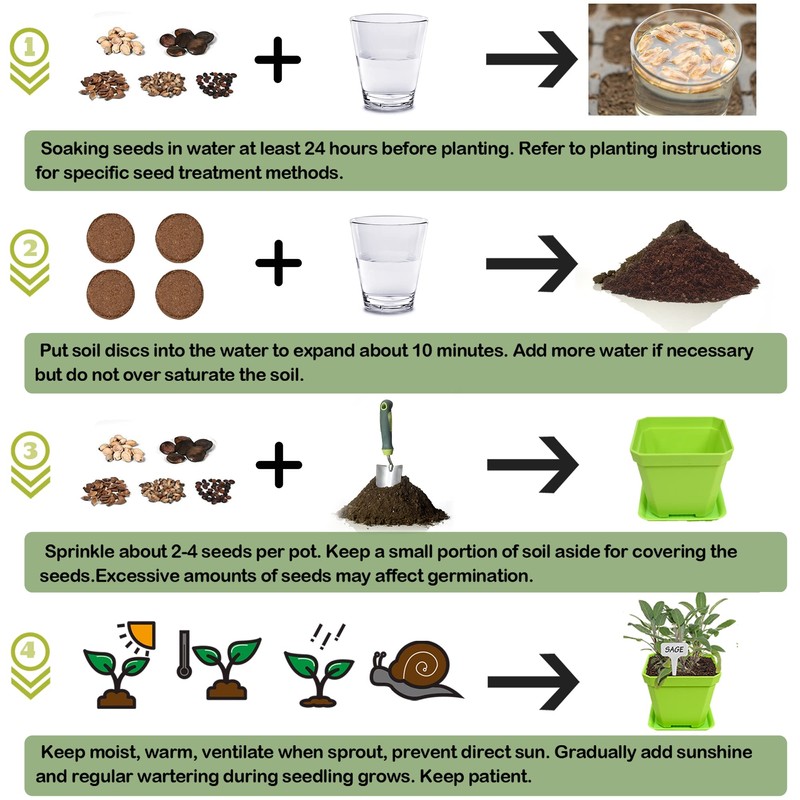 1

Soaking seeds in water at least 24 hours before planting. Refer to planting instructions for specific seed treatment methods.

2

Put soil discs into the water to expand about 10 minutes. Add more water if necessary but do not over saturate the soil.

3

Sprinkle about 2-4 seeds per pot. Keep a small portion of soil aside for covering the seeds.Excessive amounts of seeds may affect germination.

4

SAGE

Keep moist, warm, ventilate when sprout, prevent direct sun. Gradually add sunshine and regular wartering during seedling grows. Keep patient.