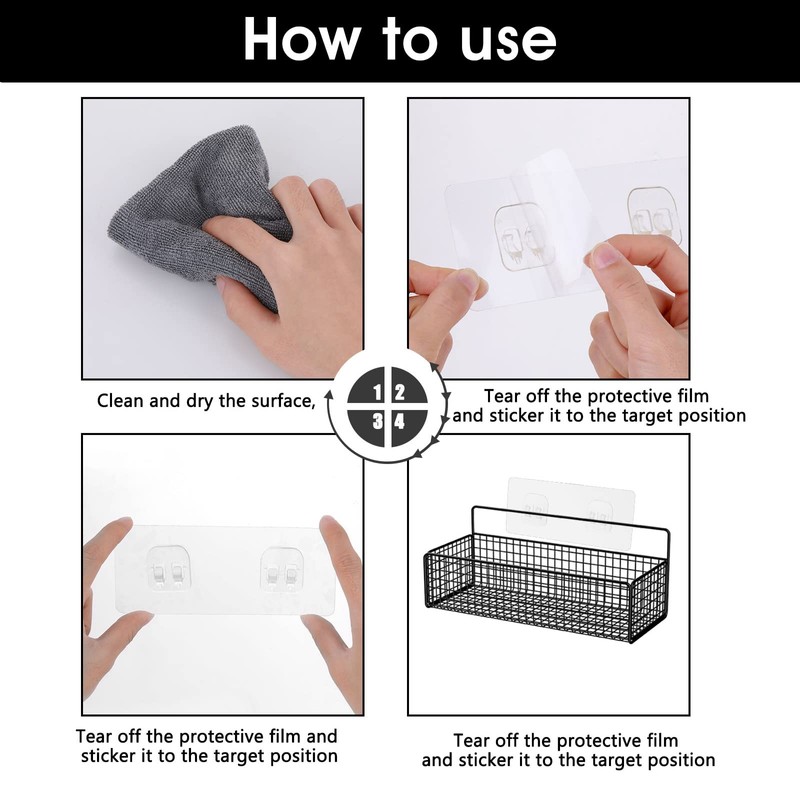 How to use

Clean and dry the surface,

1 2
3 4

Tear off the protective film and sticker it to the target position

Tear off the protective film and sticker it to the target position

Tear off the protective film and sticker it to the target position