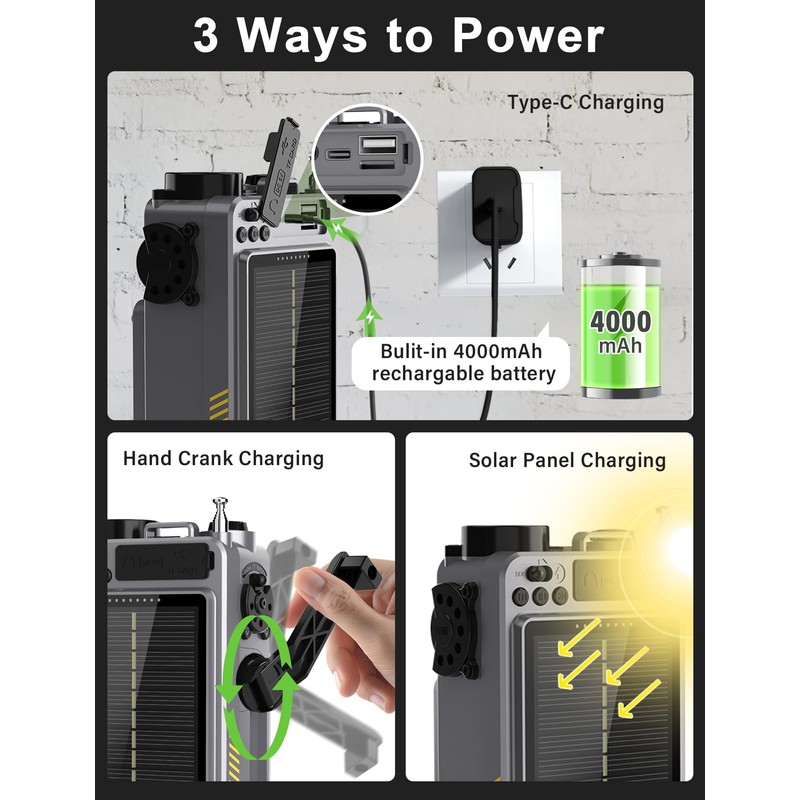 3 Ways to Power

Type-C Charging

Bulit-in 4000mAh rechargable battery

4000 mAh

Hand Crank Charging

Solar Panel Charging