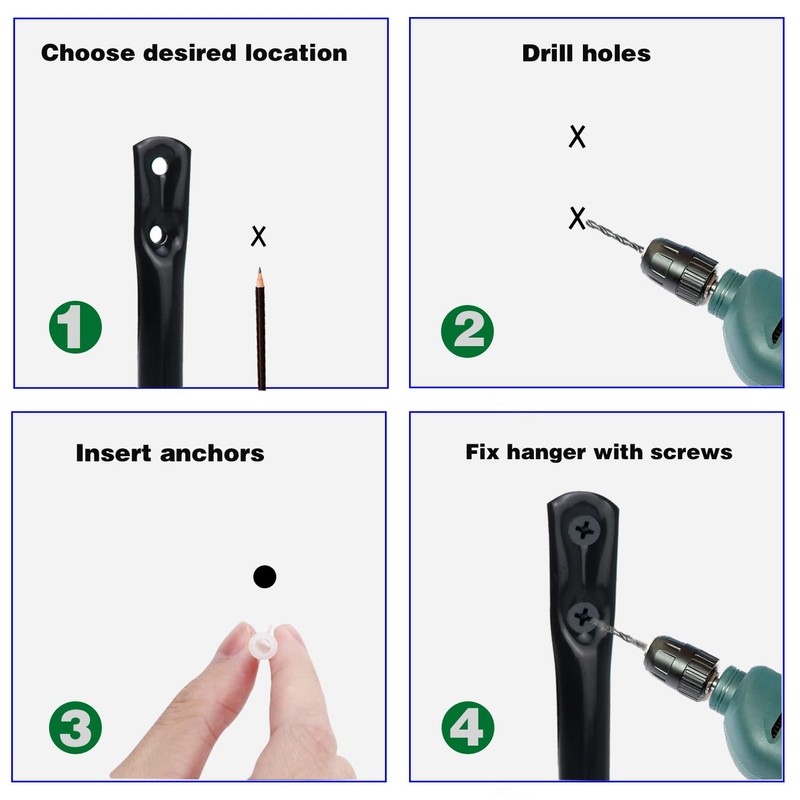 Choose desired location

X

1

Drill holes

X

X

2

Insert anchors

3

Fix hanger with screws

4