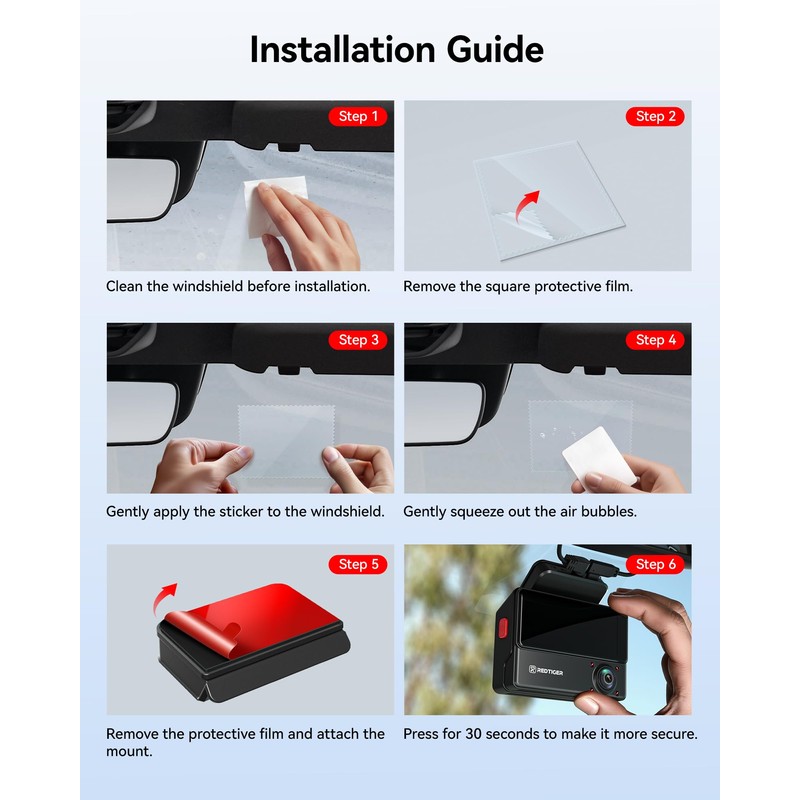 Installation Guide

Step 1

Clean the windshield before installation.

Step 2

Remove the square protective film.

Step 3

Gently apply the sticker to the windshield.

Step 4

Gently squeeze out the air bubbles.

Step 5

Remove the protective film and attach the mount.

Step 6

REDTIGER

Press for 30 seconds to make it more secure.