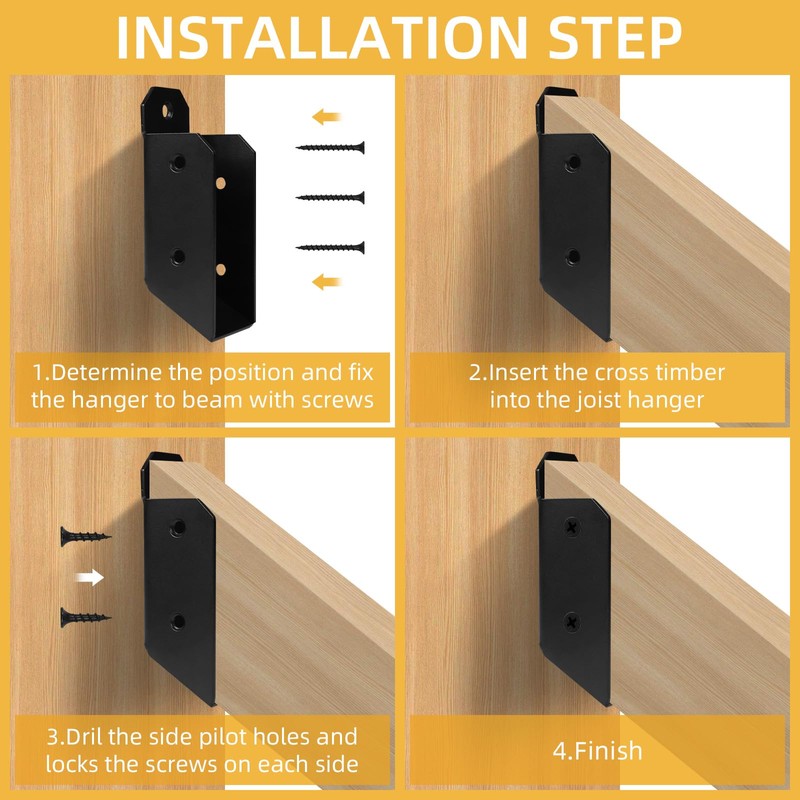 INSTALLATION STEP

1.Determine the position and fix the hanger to beam with screws

2.Insert the cross timber into the joist hanger

3.Dril the side pilot holes and locks the screws on each side

4.Finish