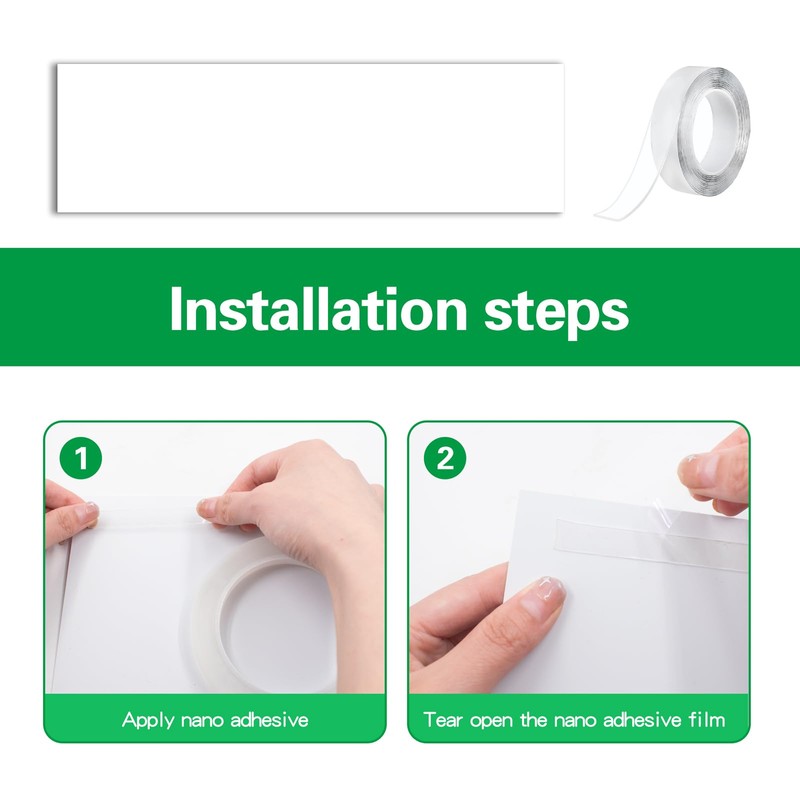 Installation steps

1

Apply nano adhesive

2

Tear open the nano adhesive film