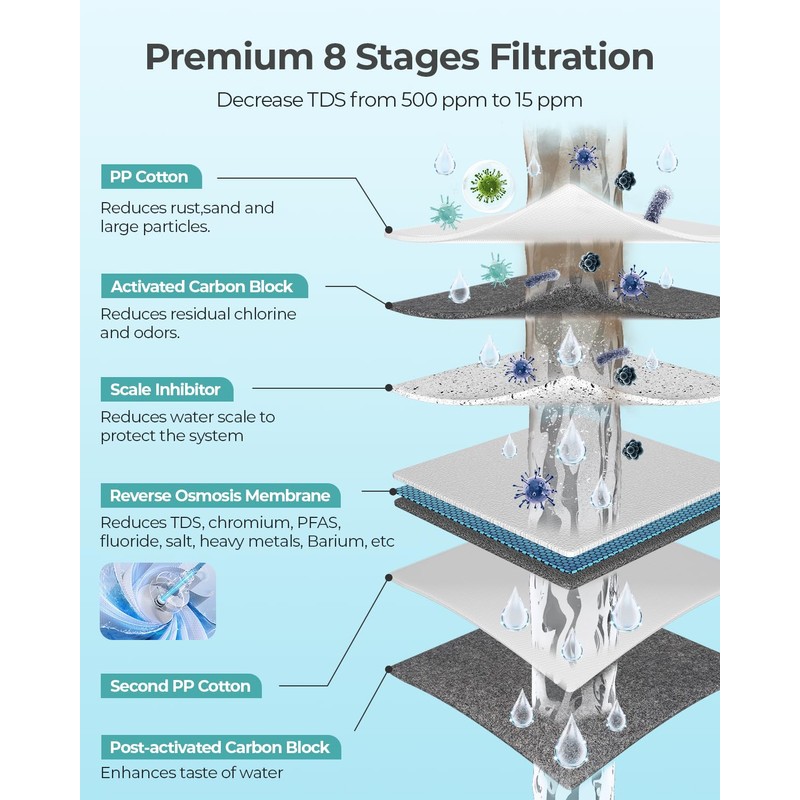 Premium 8 Stages Filtration

Decrease TDS from 500 ppm to 15 ppm

PP Cotton

Reduces rust,sand and large particles.

Activated Carbon Block

Reduces residual chlorine and odors.

Scale Inhibitor

Reduces water scale to protect the system

Reverse Osmosis Membrane

Reduces TDS, chromium, PFAS, fluoride, salt, heavy metals, Barium, etc

Second PP Cotton

Post-activated Carbon Block

Enhances taste of water