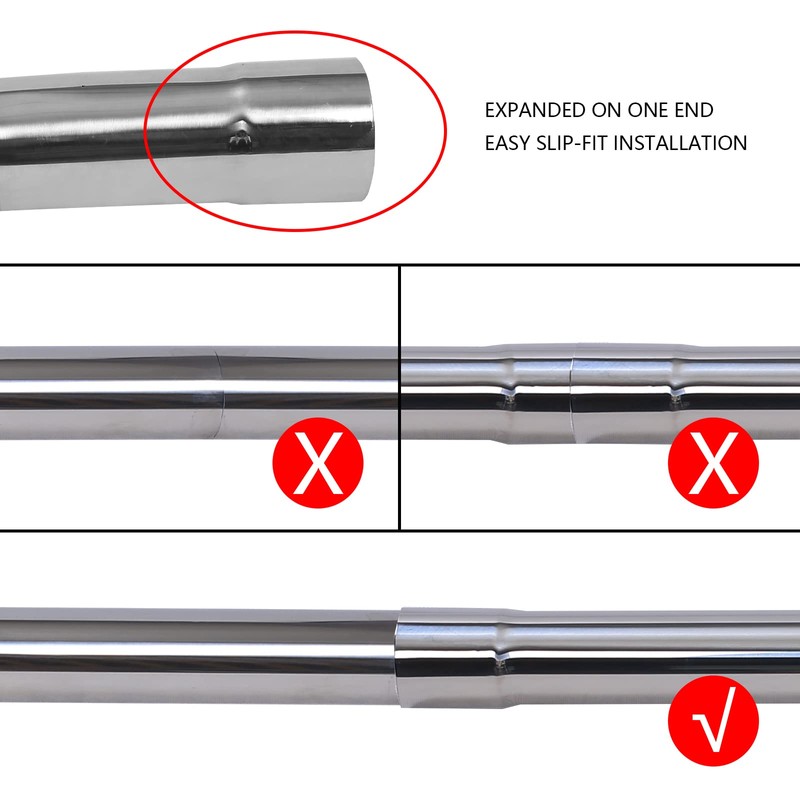 EXPANDED ON ONE END
EASY SLIP-FIT INSTALLATION

X

X

√