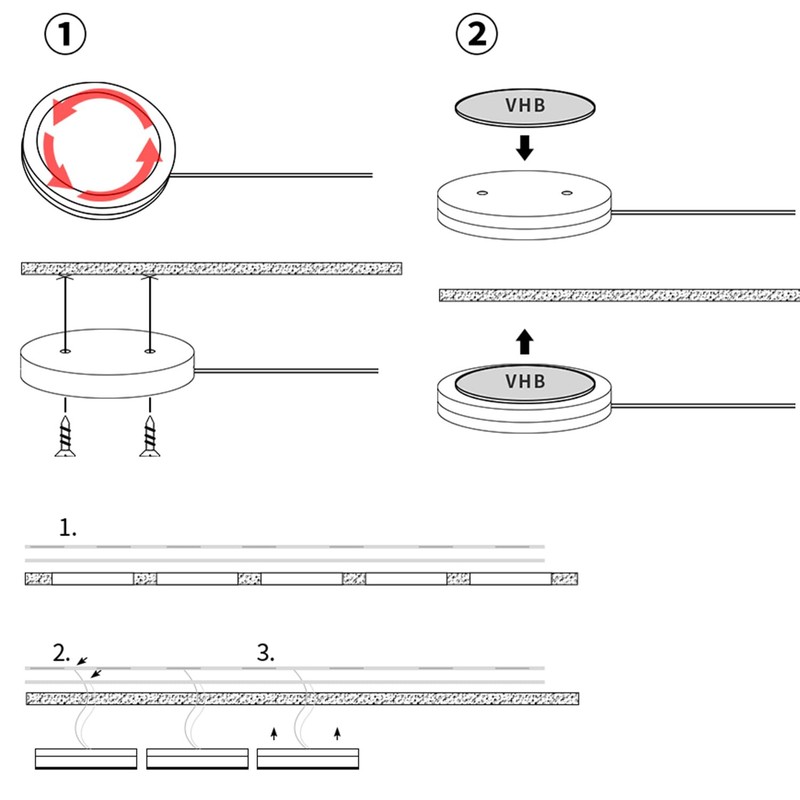 ①

②

VHB

VHB

1.

2.

3.