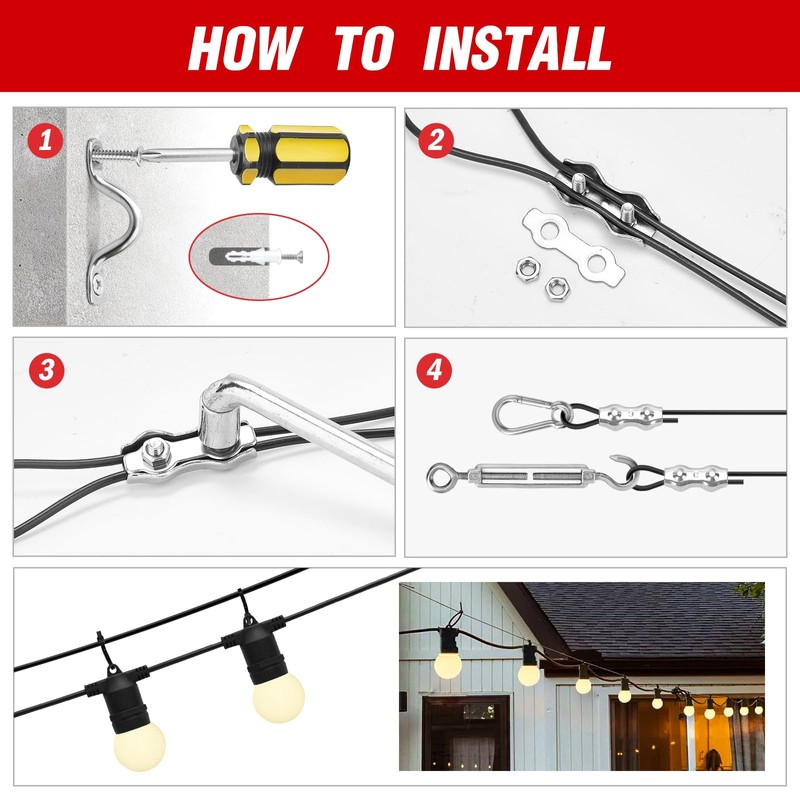 HOW TO INSTALL

1

2

3

4