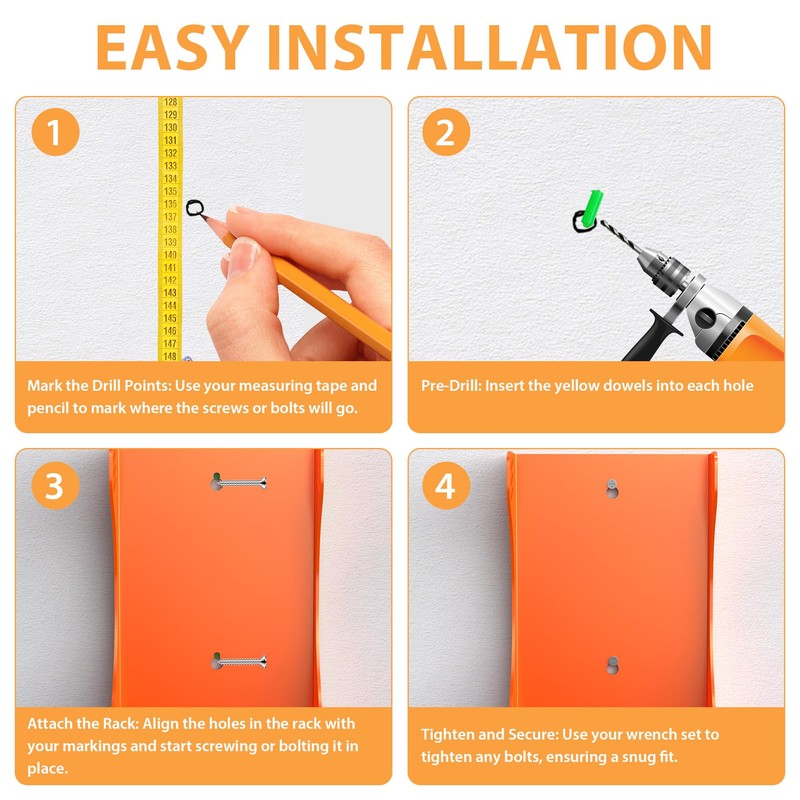 EASY INSTALLATION

1

128
129
130
131
132
133
134
135
136
137
138
139
140
141
142
143
144
145
146
147
148

Mark the Drill Points: Use your measuring tape and pencil to mark where the screws or bolts will go.

2

Pre-Drill: Insert the yellow dowels into each hole

3

Attach the Rack: Align the holes in the rack with your markings and start screwing or bolting it in place.

4

Tighten and Secure: Use your wrench set to tighten any bolts, ensuring a snug fit.