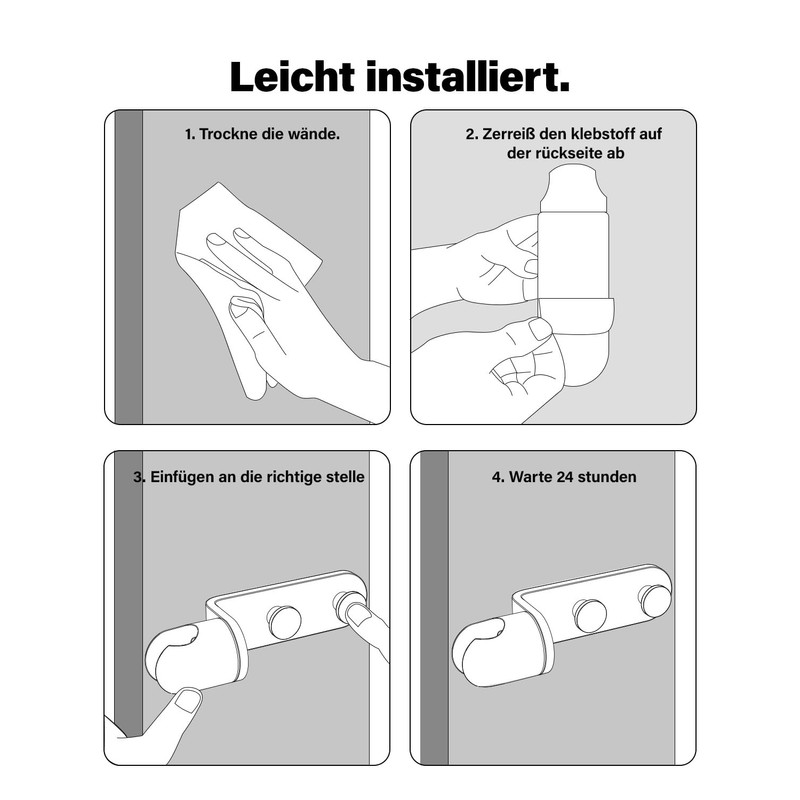 Leicht installiert.

1. Trockne die wände.

2. Zerreiß den klebstoff auf der rückseite ab

3. Einfügen an die richtige stelle

4. Warte 24 stunden