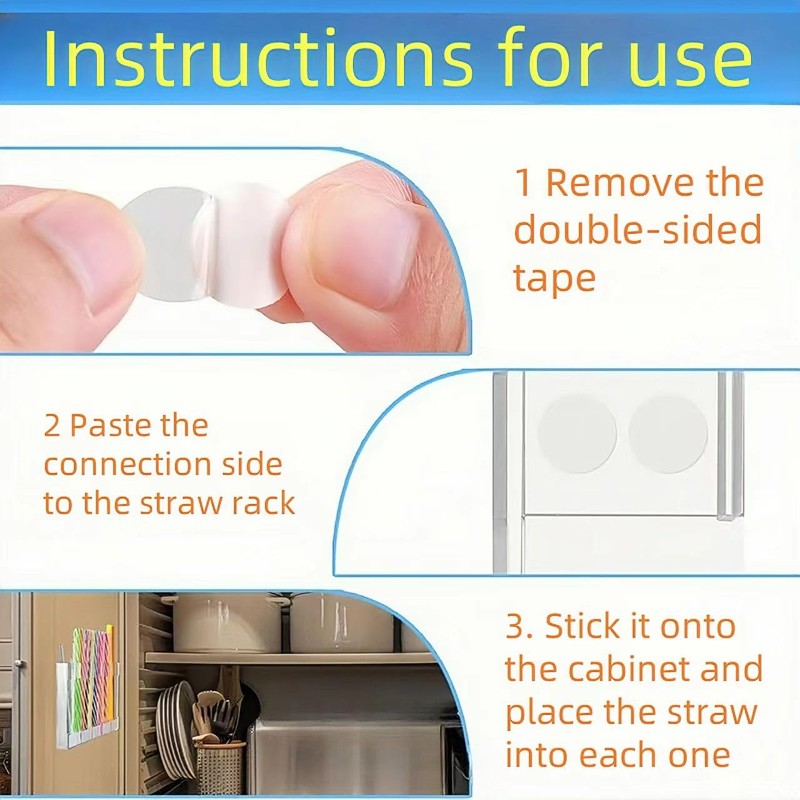 Instructions for use

1 Remove the double-sided tape

2 Paste the connection side to the straw rack

3. Stick it onto the cabinet and place the straw into each one