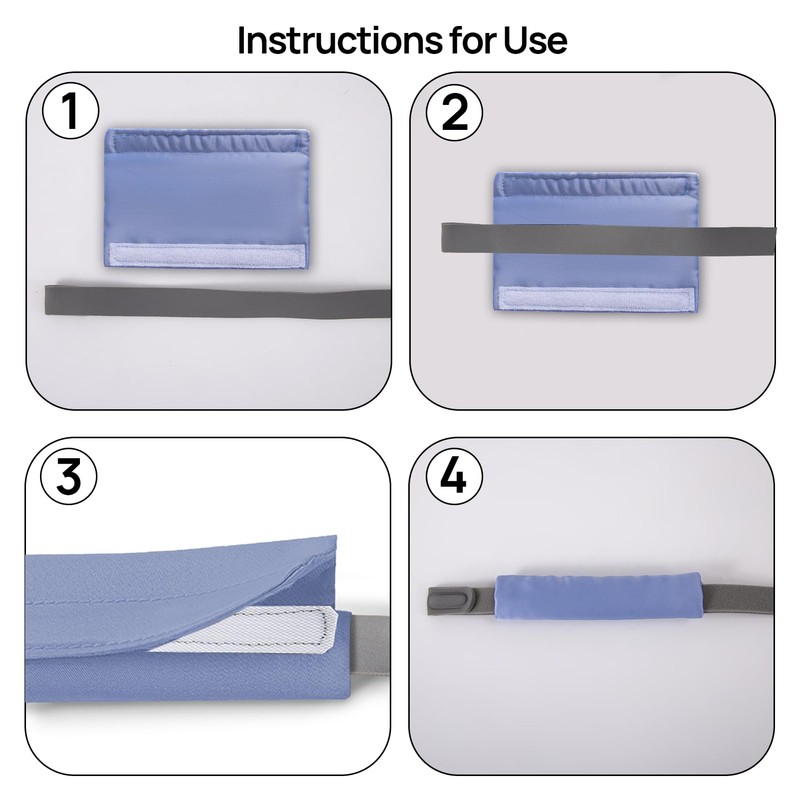 Instructions for Use

1

2

3

4