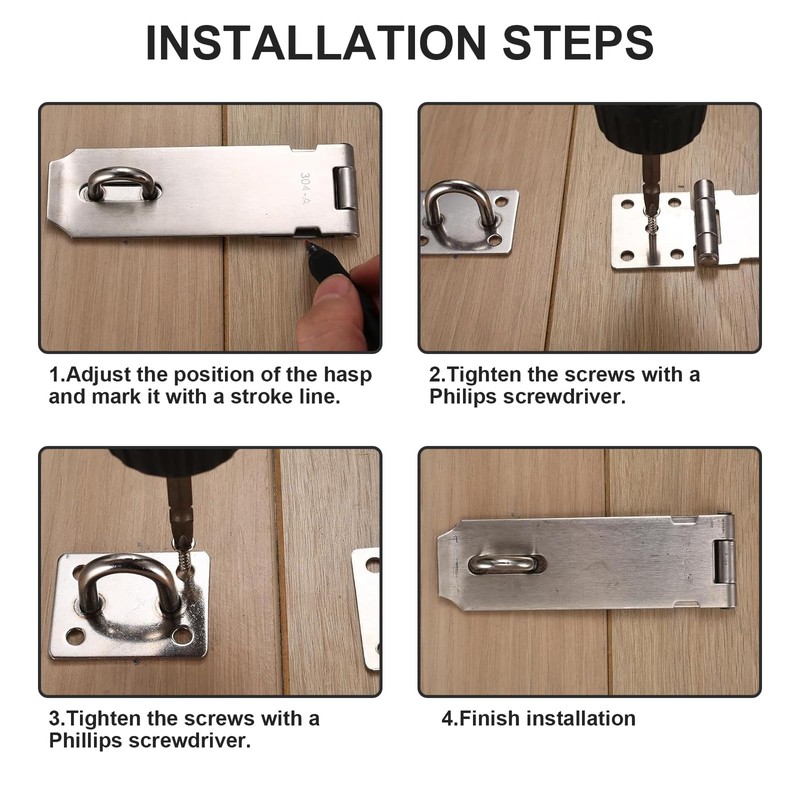 INSTALLATION STEPS

304-A

1.Adjust the position of the hasp and mark it with a stroke line.

2.Tighten the screws with a Philips screwdriver.

3.Tighten the screws with a Phillips screwdriver.

4.Finish installation