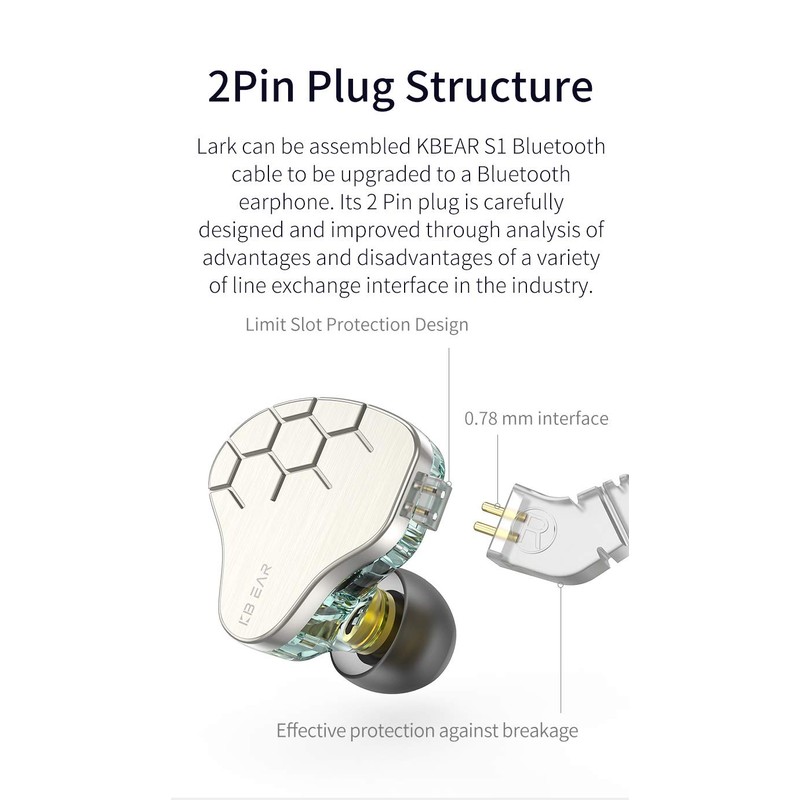 2Pin Plug Structure

Lark can be assembled KBEAR S1 Bluetooth cable to be upgraded to a Bluetooth earphone. Its 2 Pin plug is carefully designed and improved through analysis of advantages and disadvantages of a variety of line exchange interface in the industry.

Limit Slot Protection Design

0.78 mm interface

KB EAR

R

Effective protection against breakage