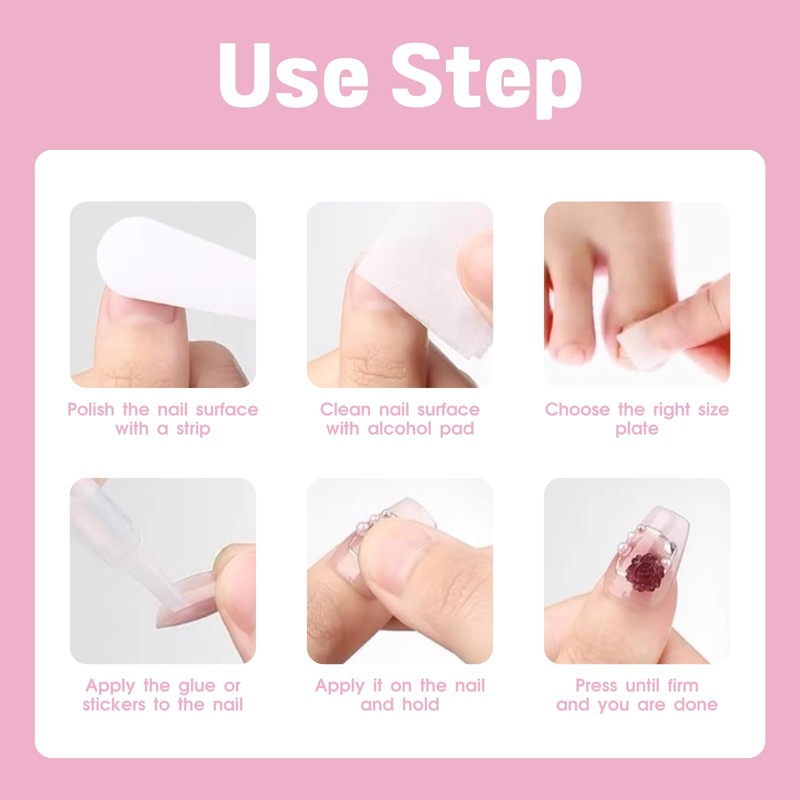 Use Step

Polish the nail surface with a strip

Clean nail surface with alcohol pad

Choose the right size plate

Apply the glue or stickers to the nail

Apply it on the nail and hold

Press until firm and you are done