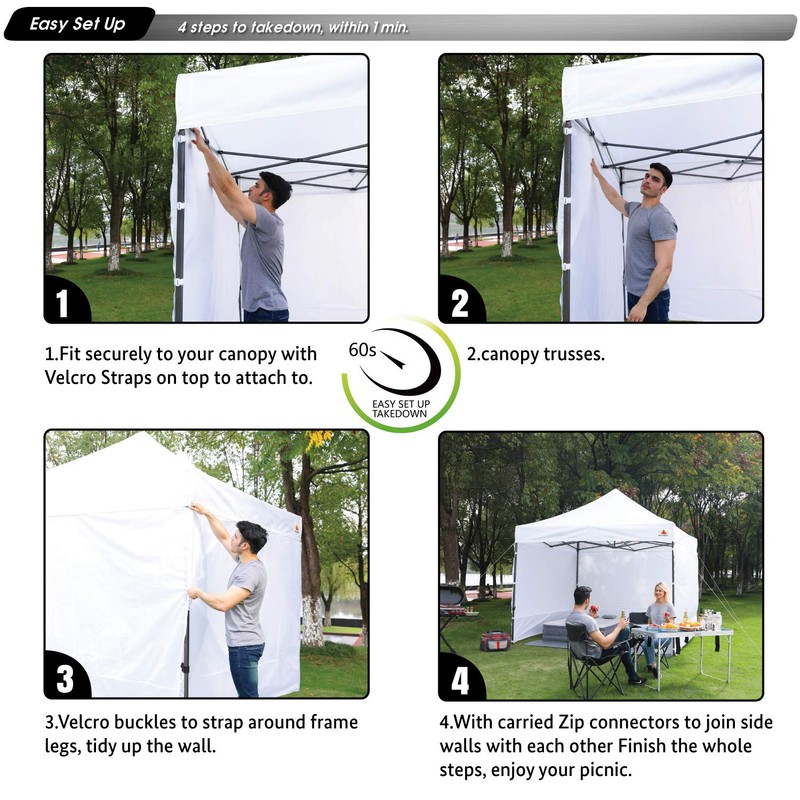 Easy Set Up

4 steps to takedown, within 1 min.

1

2

1.Fit securely to your canopy with Velcro Straps on top to attach to.

60s

EASY SET UP TAKEDOWN

2.canopy trusses.

3

4

3.Velcro buckles to strap around frame legs, tidy up the wall.

4.With carried Zip connectors to join side walls with each other Finish the whole steps, enjoy your picnic.