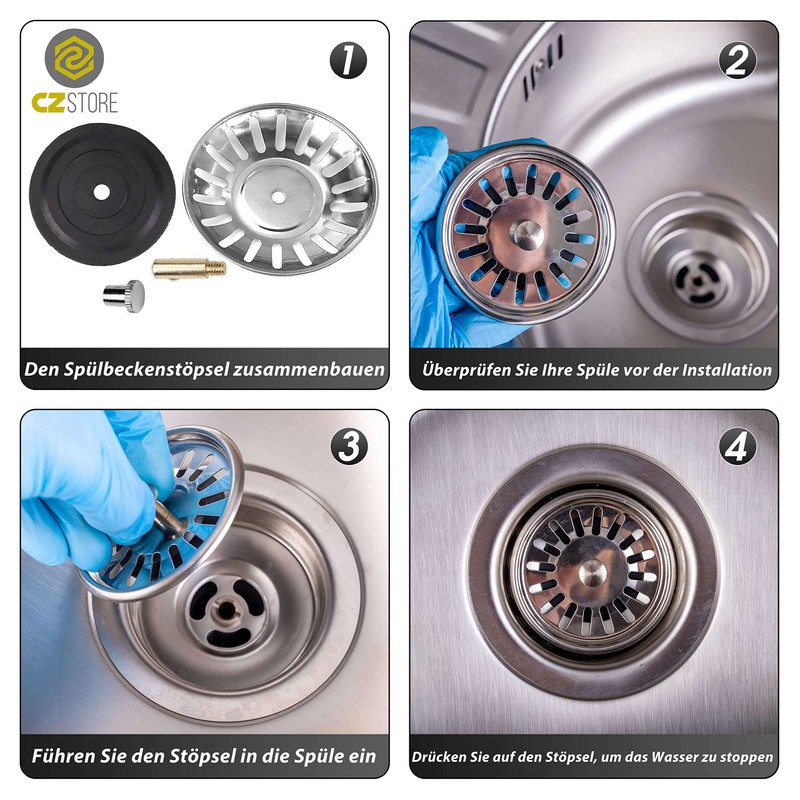 CZ STORE

1

Den Spülbeckenstöpsel zusammenbauen

2

Überprüfen Sie Ihre Spüle vor der Installation

3

Führen Sie den Stöpsel in die Spüle ein

4

Drücken Sie auf den Stöpsel, um das Wasser zu stoppen