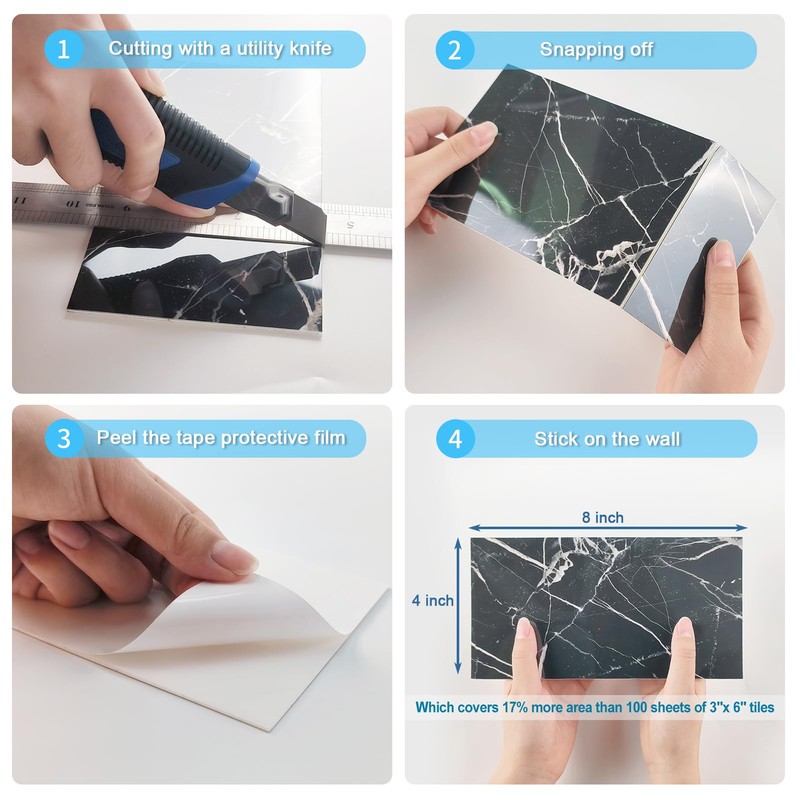 1 Cutting with a utility knife

11 10 9 5

2 Snapping off

3 Peel the tape protective film

4 Stick on the wall

8 inch

4 inch

Which covers 17% more area than 100 sheets of 3"x 6" tiles