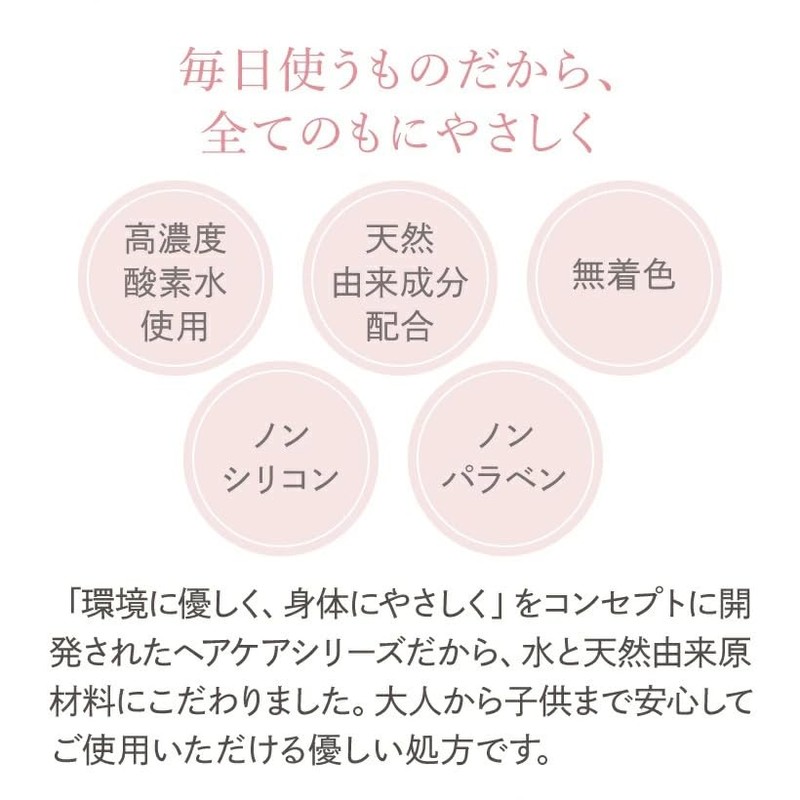 毎日使うものだから、
全てのもにやさしく

高濃度
酸素水
使用

天然
由来成分
配合

無着色

ノン
シリコン

ノン
パラベン

「環境に優しく、身体にやさしく」をコンセプトに開発されたヘアケアシリーズだから、水と天然由来原材料にこだわりました。大人から子供まで安心してご使用いただける優しい処方です。