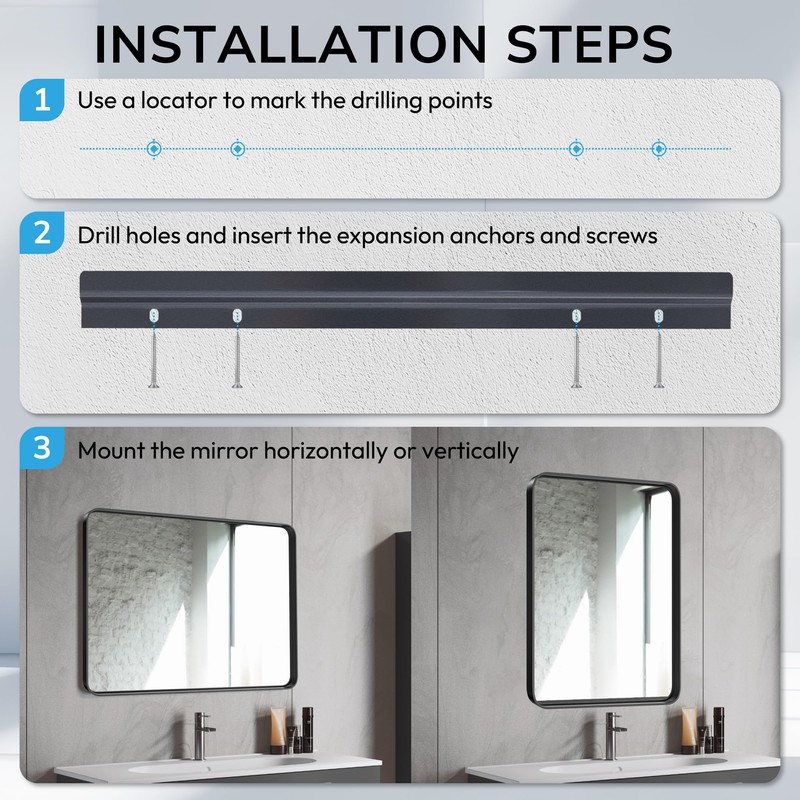 INSTALLATION STEPS

1 Use a locator to mark the drilling points

2 Drill holes and insert the expansion anchors and screws

3 Mount the mirror horizontally or vertically