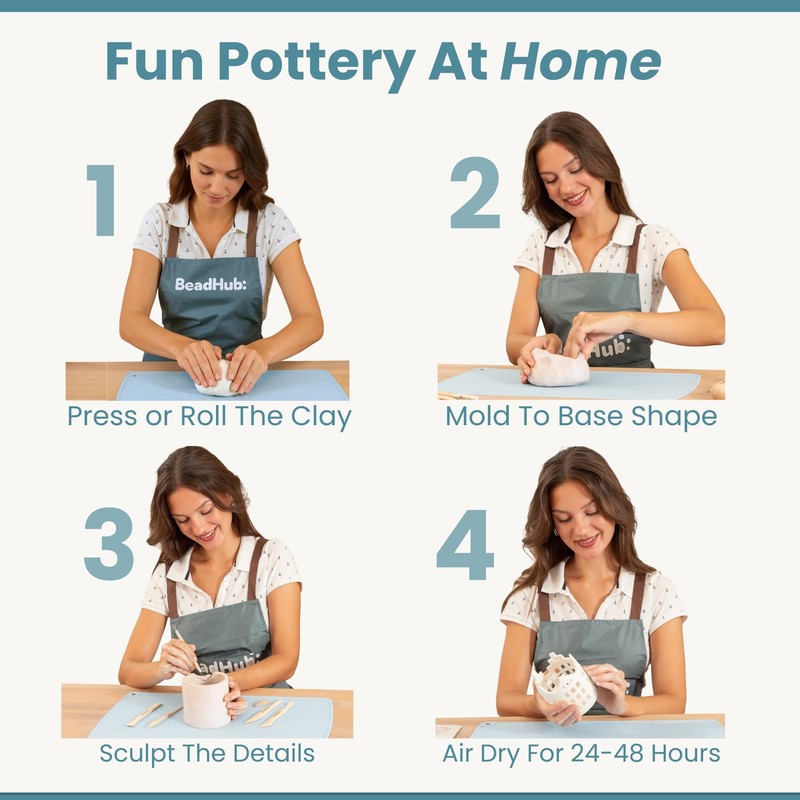 Fun Pottery At Home

1

BeadHub:

Press or Roll The Clay

2

Hub:

Mold To Base Shape

3

BeadHub:

Sculpt The Details

4

Air Dry For 24-48 Hours